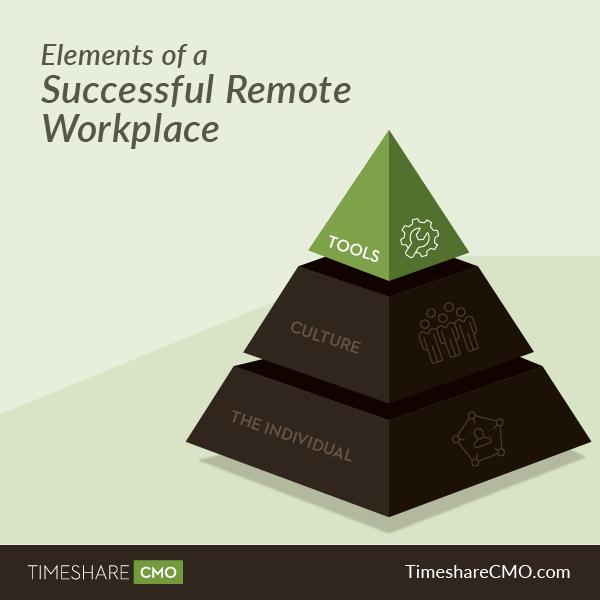 Elements of a
Successful Remote
Workplace

TOOLS

CULTURE

THE INDIVIDUAL

TIMESHARE CMO

TimeshareCMO.com