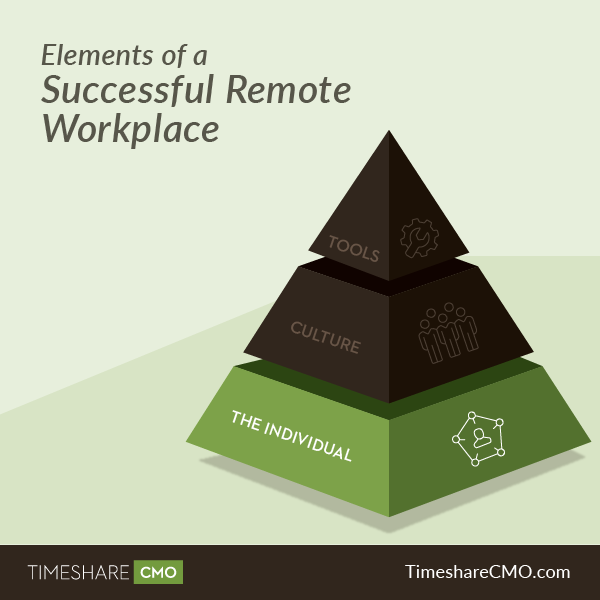 Elements of a
Successful Remote Workplace

TOOLS

CULTURE

THE INDIVIDUAL

TIMESHARE CMO

TimeshareCMO.com