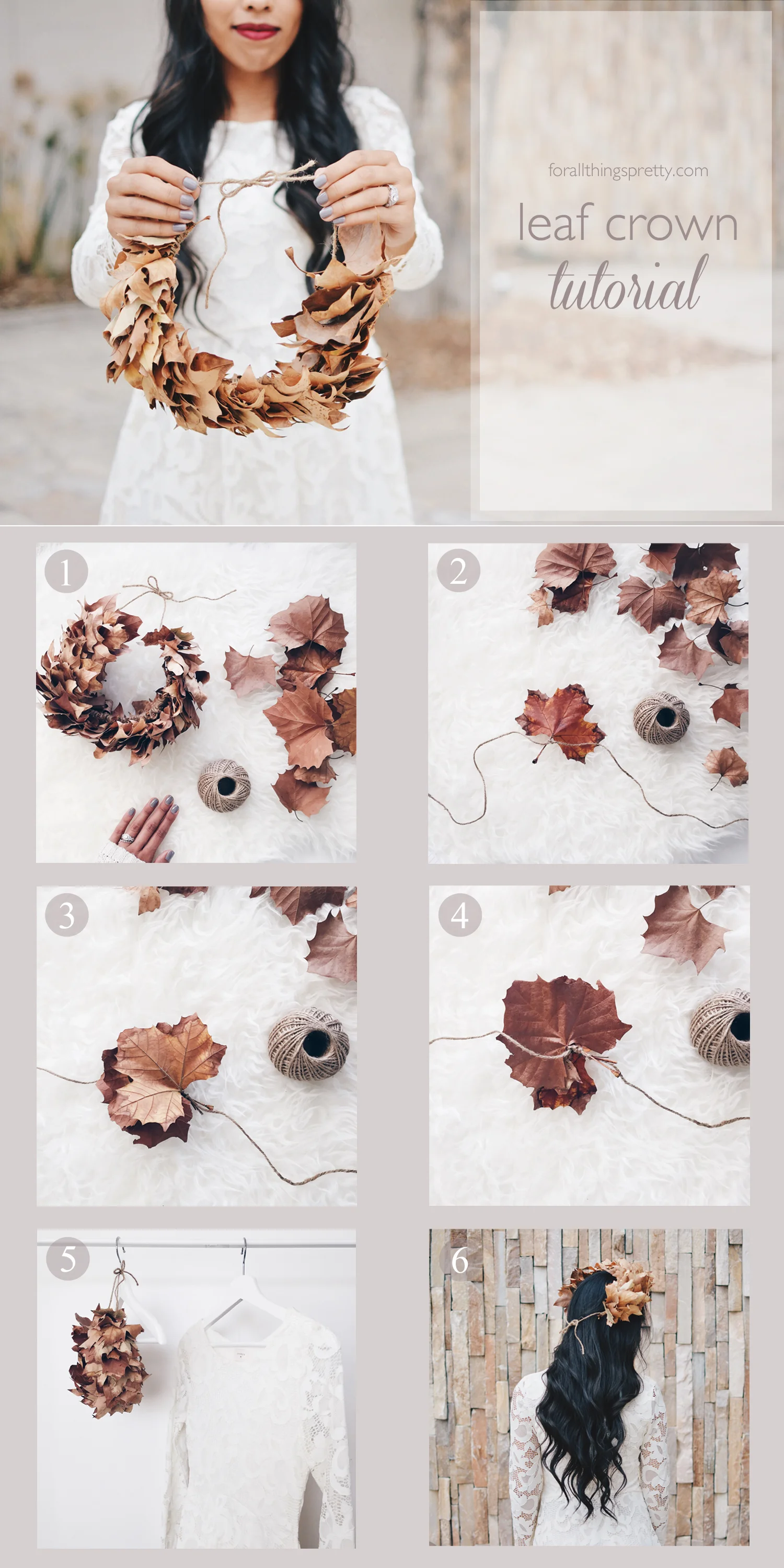 forallthingspretty.com

leaf crown

tutorial

1

2

3

4

5

6