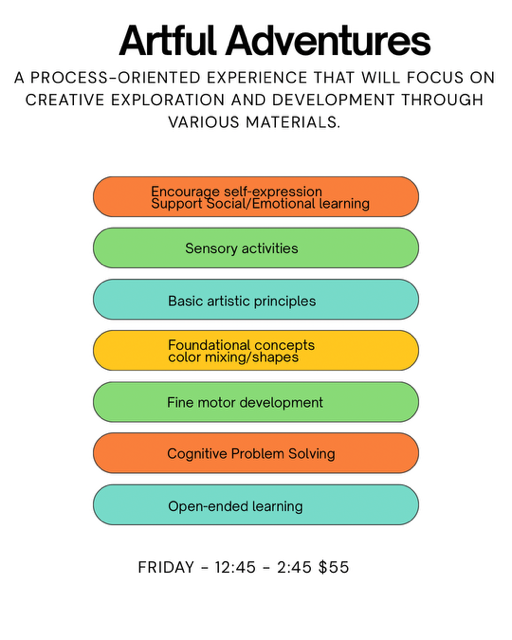 Artful Adventures

A PROCESS-ORIENTED EXPERIENCE THAT WILL FOCUS ON CREATIVE EXPLORATION AND DEVELOPMENT THROUGH VARIOUS MATERIALS.

Encourage self-expression
Support Social/Emotional learning

Sensory activities

Basic artistic principles

Foundational concepts
color mixing/shapes

Fine motor development

Cognitive Problem Solving

Open-ended learning

FRIDAY - 12:45 - 2:45 $55