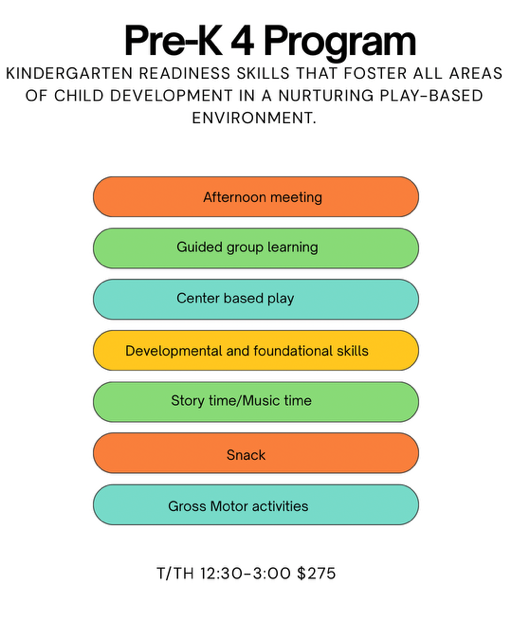 Pre-K 4 Program

KINDERGARTEN READINESS SKILLS THAT FOSTER ALL AREAS OF CHILD DEVELOPMENT IN A NURTURING PLAY-BASED ENVIRONMENT.

Afternoon meeting

Guided group learning

Center based play

Developmental and foundational skills

Story time/Music time

Snack

Gross Motor activities

T/TH 12:30-3:00 $275