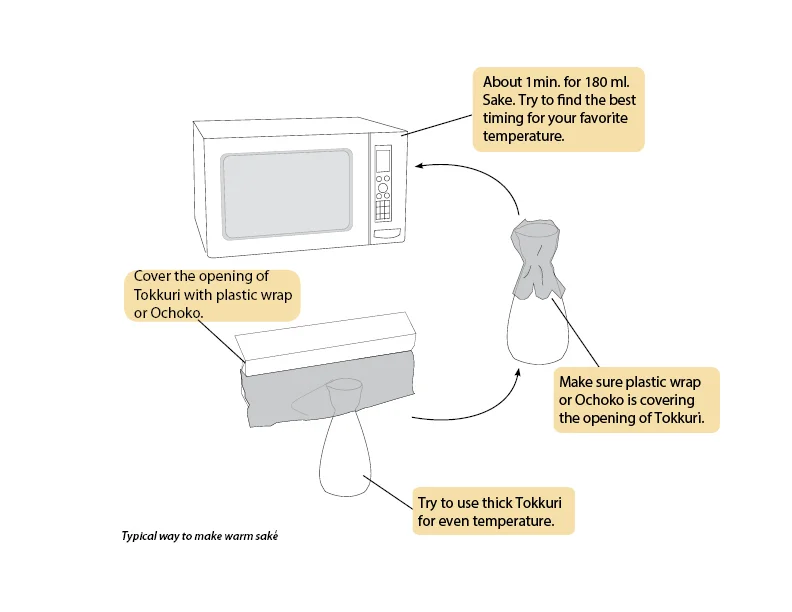 About 1min. for 180 ml. Sake. Try to find the best timing for your favorite temperature.

Cover the opening of Tokkuri with plastic wrap or Ochoko.

Make sure plastic wrap or Ochoko is covering the opening of Tokkuri.

Try to use thick Tokkuri for even temperature.

Typical way to make warm saké