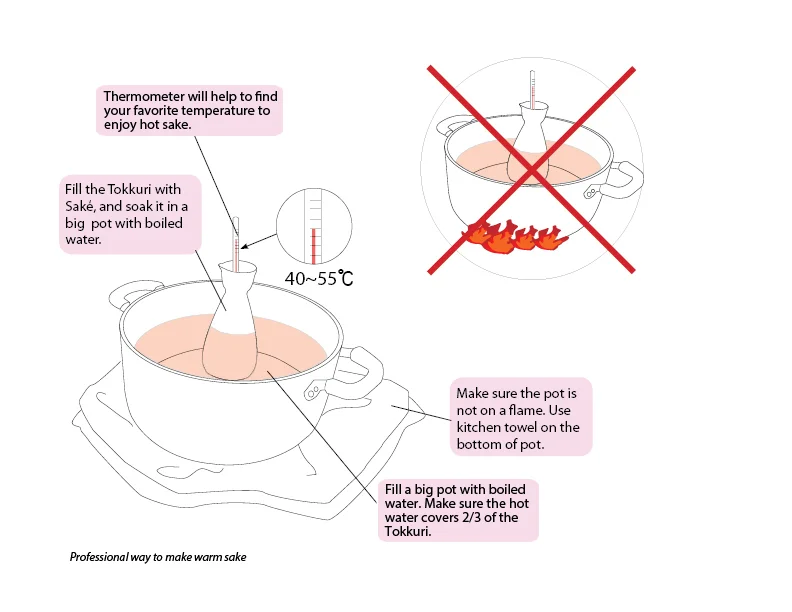 Thermometer will help to find your favorite temperature to enjoy hot sake.

Fill the Tokkuri with Saké, and soak it in a big pot with boiled water.

40~55℃

Make sure the pot is not on a flame. Use kitchen towel on the bottom of pot.

Fill a big pot with boiled water. Make sure the hot water covers 2/3 of the Tokkuri.

Professional way to make warm sake