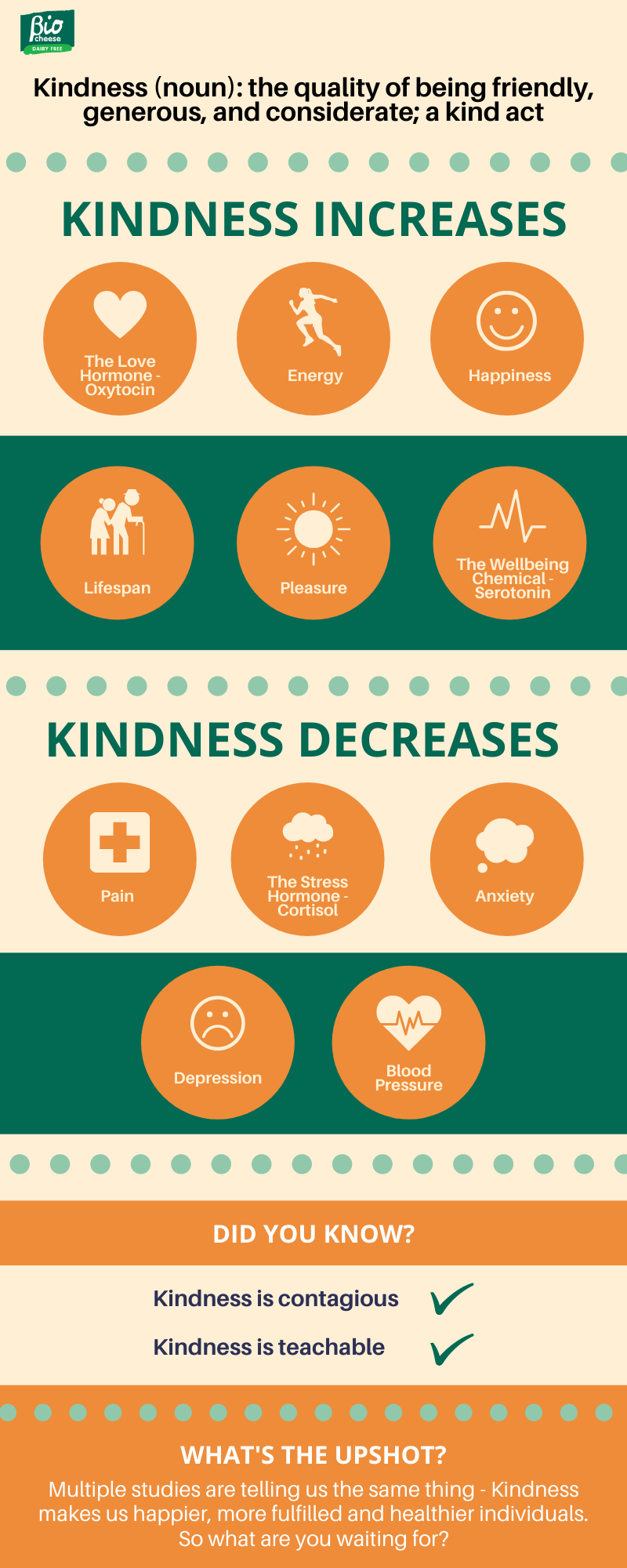 Bio cheese DAIRY FREE

Kindness (noun): the quality of being friendly, generous, and considerate; a kind act

KINDNESS INCREASES

The Love Hormone - Oxytocin

Energy

Happiness

Lifespan

Pleasure

The Wellbeing Chemical - Serotonin

KINDNESS DECREASES

Pain

The Stress Hormone - Cortisol

Anxiety

Depression

Blood Pressure

DID YOU KNOW?

Kindness is contagious

Kindness is teachable

WHAT'S THE UPSHOT?

Multiple studies are telling us the same thing - Kindness makes us happier, more fulfilled and healthier individuals. So what are you waiting for?