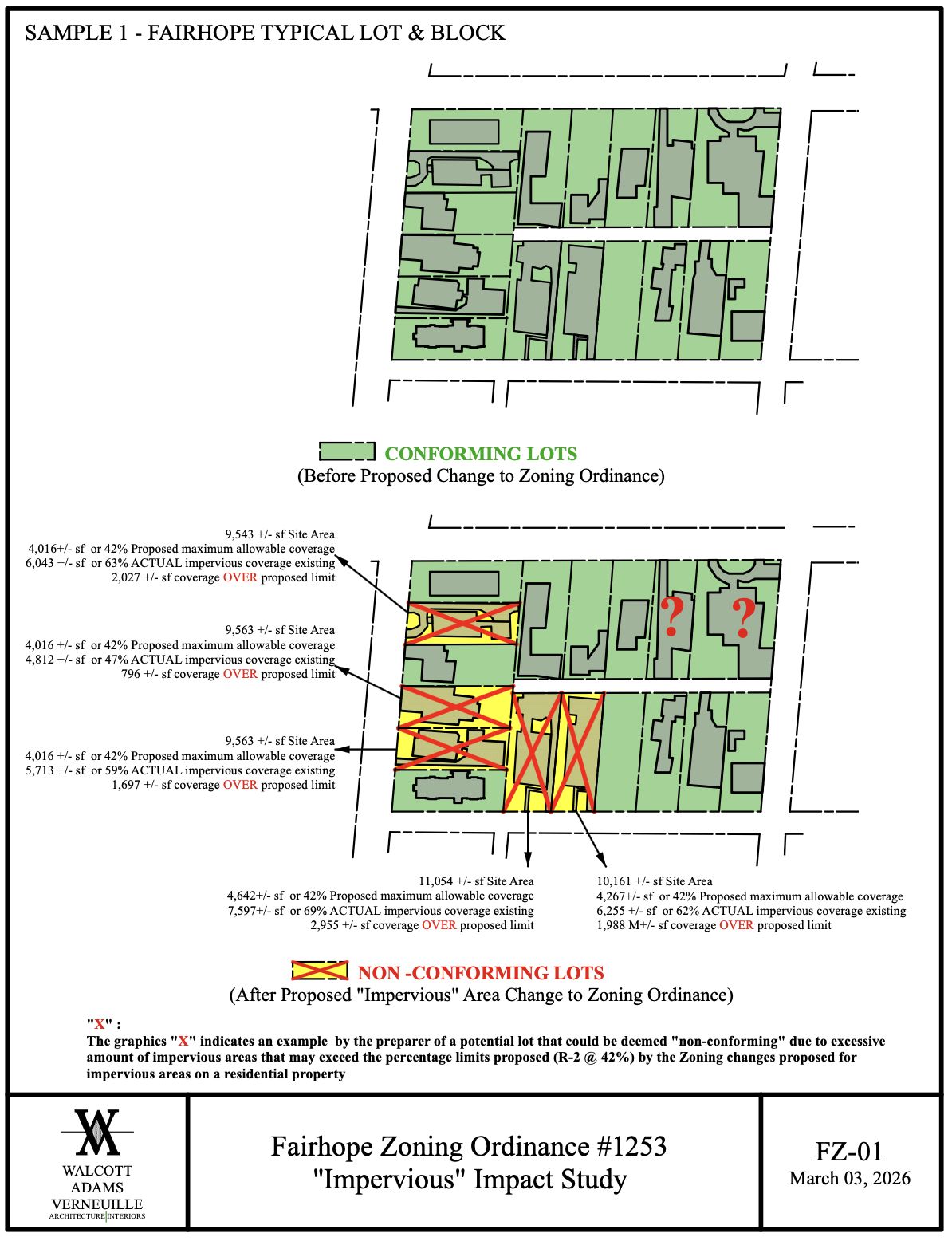 SAMPLE 1 - FAIRHOPE TYPICAL LOT & BLOCK

CONFORMING LOTS
(Before Proposed Change to Zoning Ordinance)

9,543 +/- sf Site Area
4,016+/- sf or 42% Proposed maximum allowable coverage
6,043 +/- sf or 63% ACTUAL impervious coverage existing
2,027 +/- sf coverage OVER proposed limit

9,563 +/- sf Site Area
4,016 +/- sf or 42% Proposed maximum allowable coverage
4,812 +/- sf or 47% ACTUAL impervious coverage existing
796 +/- sf coverage OVER proposed limit

9,563 +/- sf Site Area
4,016 +/- sf or 42% Proposed maximum allowable coverage
5,713 +/- sf or 59% ACTUAL impervious coverage existing
1,697 +/- sf coverage OVER proposed limit

?
?

11,054 +/- sf Site Area
4,642+/- sf or 42% Proposed maximum allowable coverage
7,597+/- sf or 69% ACTUAL impervious coverage existing
2,955 +/- sf coverage OVER proposed limit

10,161 +/- sf Site Area
4,267+/- sf or 42% Proposed maximum allowable coverage
6,255 +/- sf or 62% ACTUAL impervious coverage existing
1,988 M+/- sf coverage OVER proposed limit

NON -CONFORMING LOTS
(After Proposed "Impervious" Area Change to Zoning Ordinance)

"X" :
The graphics "X" indicates an example by the preparer of a potential lot that could be deemed "non-conforming" due to excessive amount of impervious areas that may exceed the percentage limits proposed (R-2 @ 42%) by the Zoning changes proposed for impervious areas on a residential property

WALCOTT
ADAMS
VERNEUILLE
ARCHITECTURE|INTERIORS

Fairhope Zoning Ordinance #1253
"Impervious" Impact Study

FZ-01
March 03, 2026