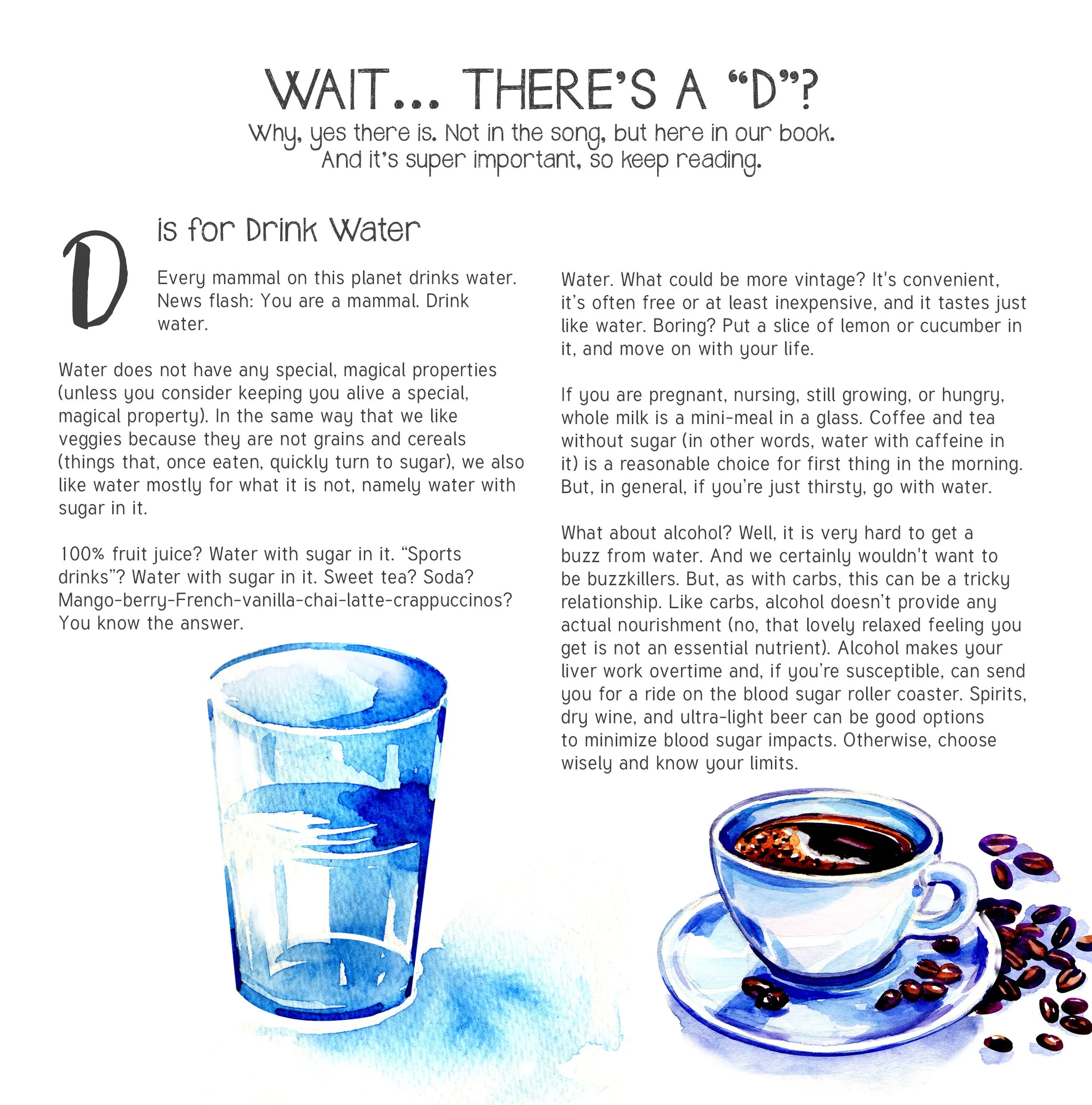 WAIT... THERE'S A "D"?

Why, yes there is. Not in the song, but here in our book. And it's super important, so keep reading.

D is for Drink Water

Every mammal on this planet drinks water. News flash: You are a mammal. Drink water.

Water does not have any special, magical properties (unless you consider keeping you alive a special, magical property). In the same way that we like veggies because they are not grains and cereals (things that, once eaten, quickly turn to sugar), we also like water mostly for what it is not, namely water with sugar in it.

100% fruit juice? Water with sugar in it. "Sports drinks"? Water with sugar in it. Sweet tea? Soda? Mango-berry-French-vanilla-chai-latte-crappuccinos? You know the answer.

Water. What could be more vintage? It's convenient, it's often free or at least inexpensive, and it tastes just like water. Boring? Put a slice of lemon or cucumber in it, and move on with your life.

If you are pregnant, nursing, still growing, or hungry, whole milk is a mini-meal in a glass. Coffee and tea without sugar (in other words, water with caffeine in it) is a reasonable choice for first thing in the morning. But, in general, if you're just thirsty, go with water.

What about alcohol? Well, it is very hard to get a buzz from water. And we certainly wouldn't want to be buzzkillers. But, as with carbs, this can be a tricky relationship. Like carbs, alcohol doesn't provide any actual nourishment (no, that lovely relaxed feeling you get is not an essential nutrient). Alcohol makes your liver work overtime and, if you're susceptible, can send you for a ride on the blood sugar roller coaster. Spirits, dry wine, and ultra-light beer can be good options to minimize blood sugar impacts. Otherwise, choose wisely and know your limits.