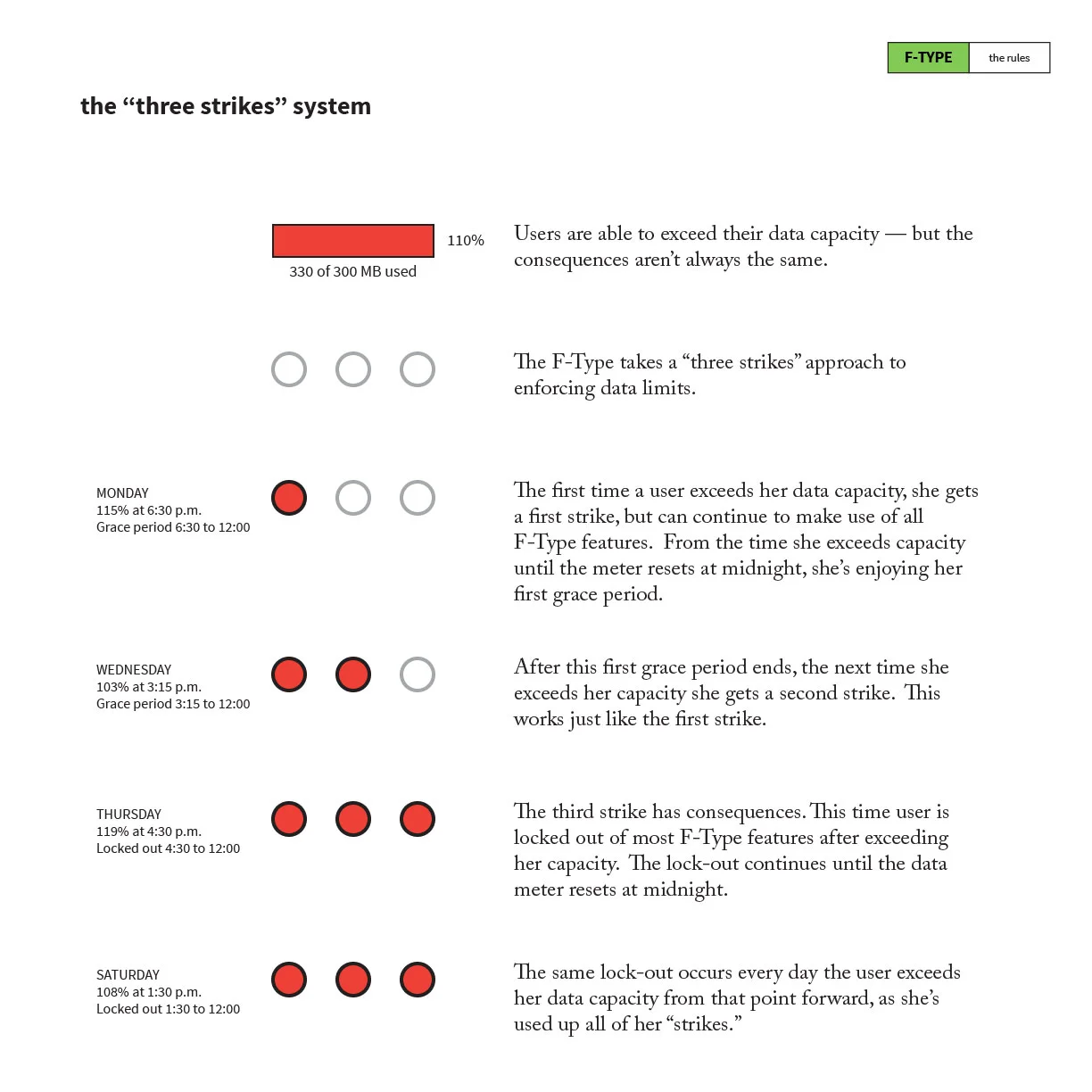 F-TYPE the rules

the “three strikes” system

110%
330 of 300 MB used

Users are able to exceed their data capacity — but the consequences aren’t always the same.

The F-Type takes a “three strikes” approach to enforcing data limits.

MONDAY
115% at 6:30 p.m.
Grace period 6:30 to 12:00

The first time a user exceeds her data capacity, she gets a first strike, but can continue to make use of all F-Type features. From the time she exceeds capacity until the meter resets at midnight, she’s enjoying her first grace period.

WEDNESDAY
103% at 3:15 p.m.
Grace period 3:15 to 12:00

After this first grace period ends, the next time she exceeds her capacity she gets a second strike. This works just like the first strike.

THURSDAY
119% at 4:30 p.m.
Locked out 4:30 to 12:00

The third strike has consequences. This time user is locked out of most F-Type features after exceeding her capacity. The lock-out continues until the data meter resets at midnight.

SATURDAY
108% at 1:30 p.m.
Locked out 1:30 to 12:00

The same lock-out occurs every day the user exceeds her data capacity from that point forward, as she’s used up all of her “strikes.”