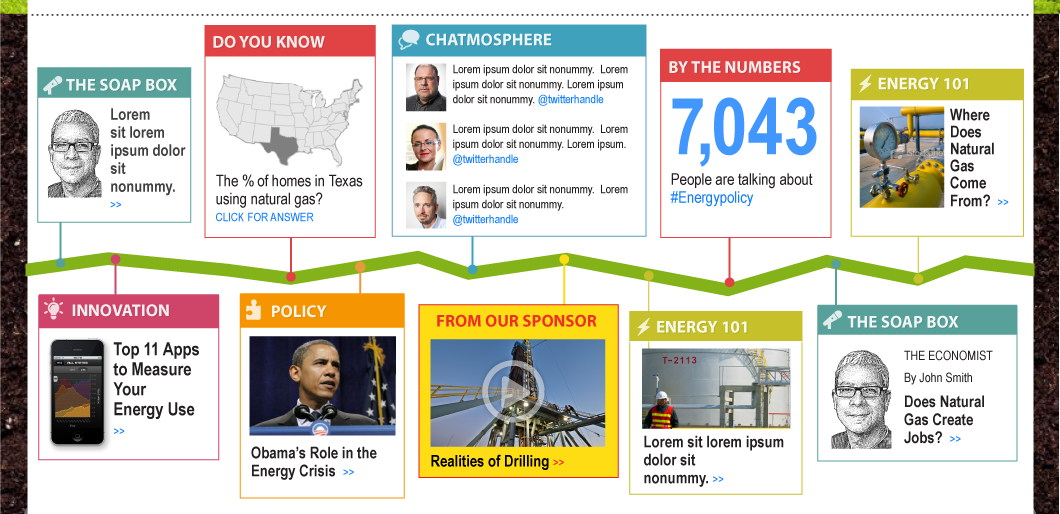 THE SOAP BOX

Lorem sit lorem ipsum dolor sit nonummy. >>

DO YOU KNOW

The % of homes in Texas using natural gas?

CLICK FOR ANSWER

CHATMOSPHERE

Lorem ipsum dolor sit nonummy. Lorem ipsum dolor sit nonummy. Lorem ipsum dolor sit nonummy. @twitterhandle

Lorem ipsum dolor sit nonummy. Lorem ipsum dolor sit nonummy. Lorem ipsum. @twitterhandle

Lorem ipsum dolor sit nonummy. Lorem ipsum dolor sit nonummy. @twitterhandle

BY THE NUMBERS

7,043

People are talking about #Energypolicy

ENERGY 101

Where Does Natural Gas Come From? >>

INNOVATION

Top 11 Apps to Measure Your Energy Use >>

POLICY

Obama's Role in the Energy Crisis >>

FROM OUR SPONSOR

Realities of Drilling >>

ENERGY 101

T-2113

Lorem sit lorem ipsum dolor sit nonummy. >>

THE SOAP BOX

THE ECONOMIST

By John Smith

Does Natural Gas Create Jobs? >>