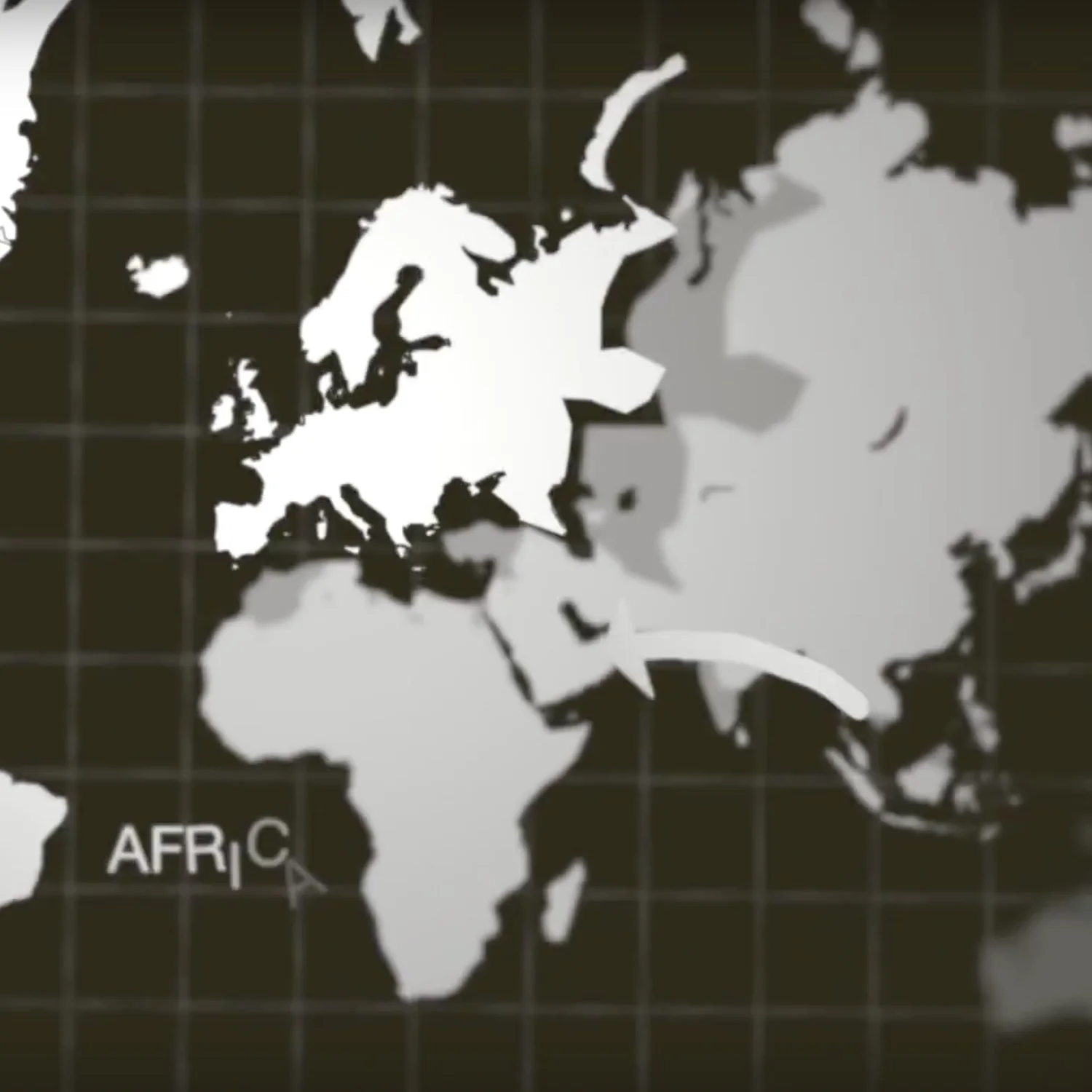 AFRICA