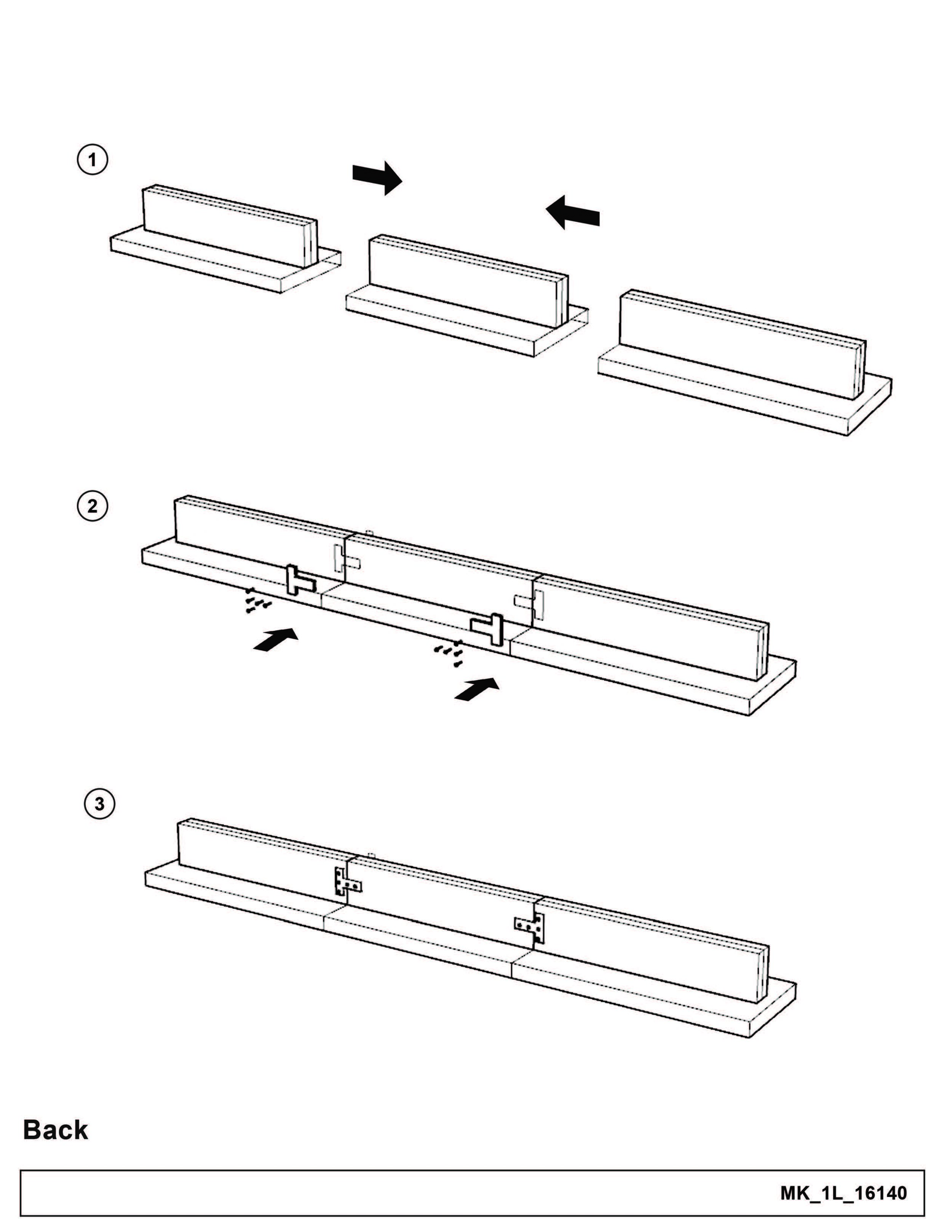 1

2

3

Back

MK_1L_16140