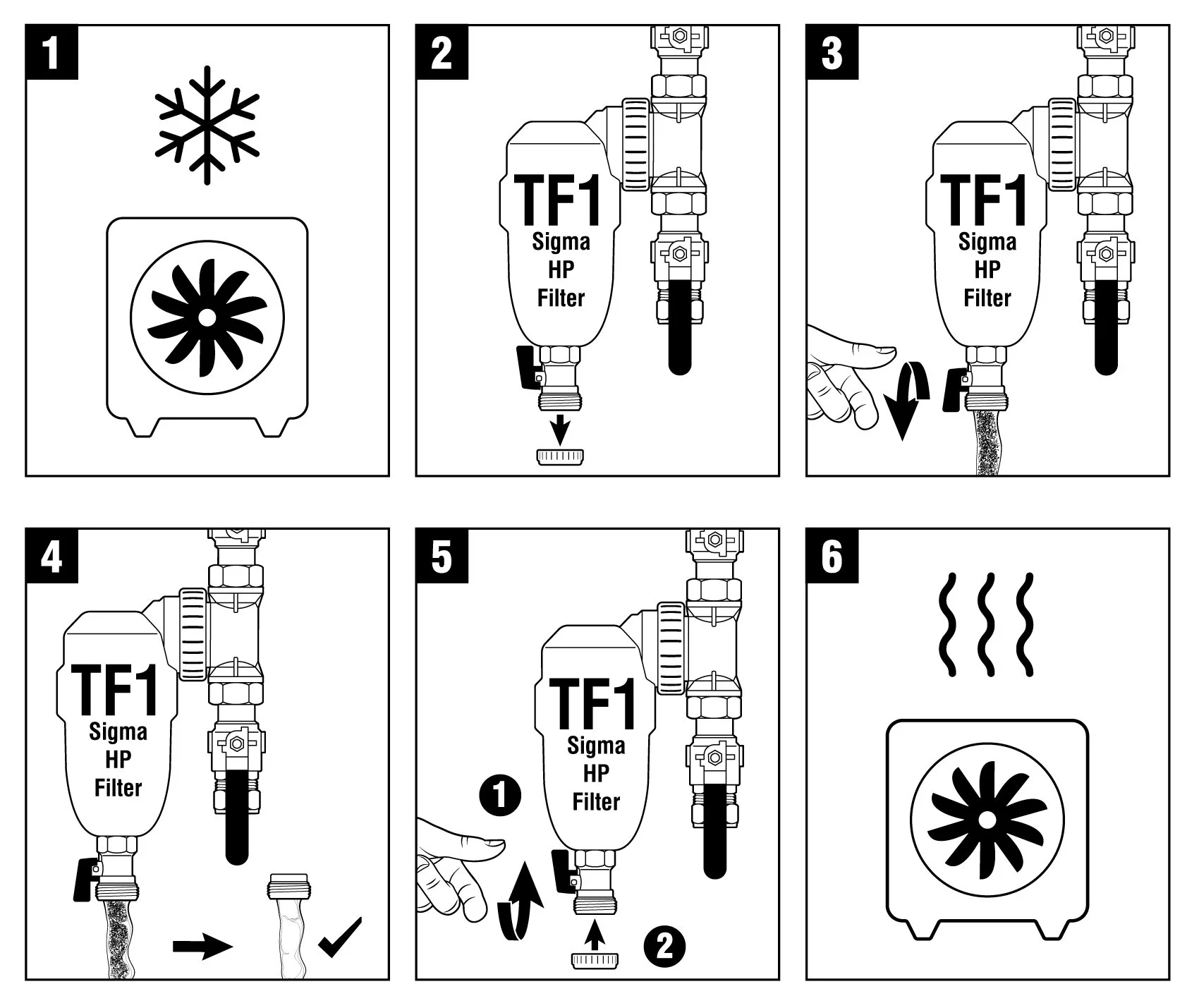 1

2

TF1
Sigma
HP
Filter

3

TF1
Sigma
HP
Filter

4

TF1
Sigma
HP
Filter

5

TF1
Sigma
HP
Filter

1

2

6