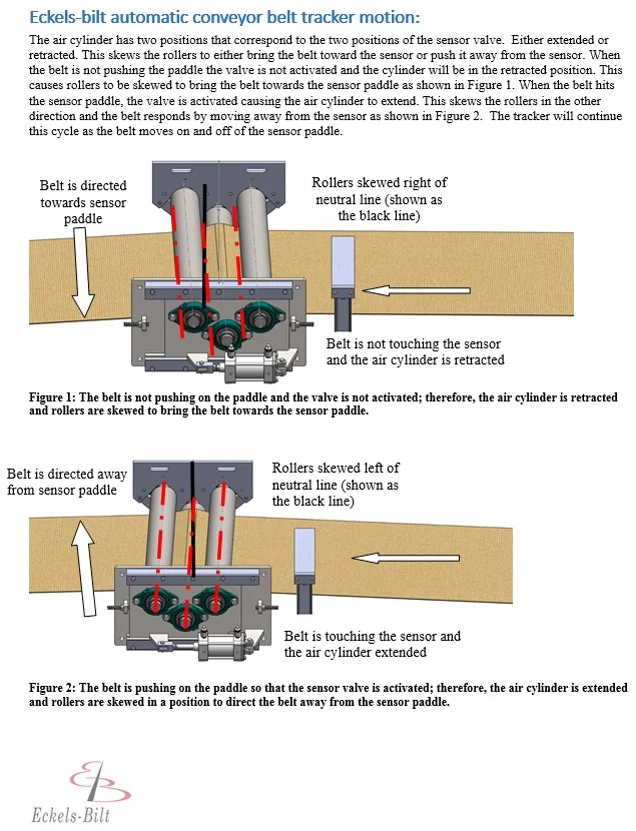 Eckels-bilt automatic conveyor belt tracker motion:

The air cylinder has two positions that correspond to the two positions of the sensor valve. Either extended or retracted. This skews the rollers to either bring the belt toward the sensor or push it away from the sensor. When the belt is not pushing the paddle the valve is not activated and the cylinder will be in the retracted position. This causes rollers to be skewed to bring the belt towards the sensor paddle as shown in Figure 1. When the belt hits the sensor paddle, the valve is activated causing the air cylinder to extend. This skews the rollers in the other direction and the belt responds by moving away from the sensor as shown in Figure 2. The tracker will continue this cycle as the belt moves on and off of the sensor paddle.

Belt is directed towards sensor paddle

Rollers skewed right of neutral line (shown as the black line)

Belt is not touching the sensor and the air cylinder is retracted

Figure 1: The belt is not pushing on the paddle and the valve is not activated; therefore, the air cylinder is retracted and rollers are skewed to bring the belt towards the sensor paddle.

Belt is directed away from sensor paddle

Rollers skewed left of neutral line (shown as the black line)

Belt is touching the sensor and the air cylinder extended

Figure 2: The belt is pushing on the paddle so that the sensor valve is activated; therefore, the air cylinder is extended and rollers are skewed in a position to direct the belt away from the sensor paddle.

Eckels-Bilt