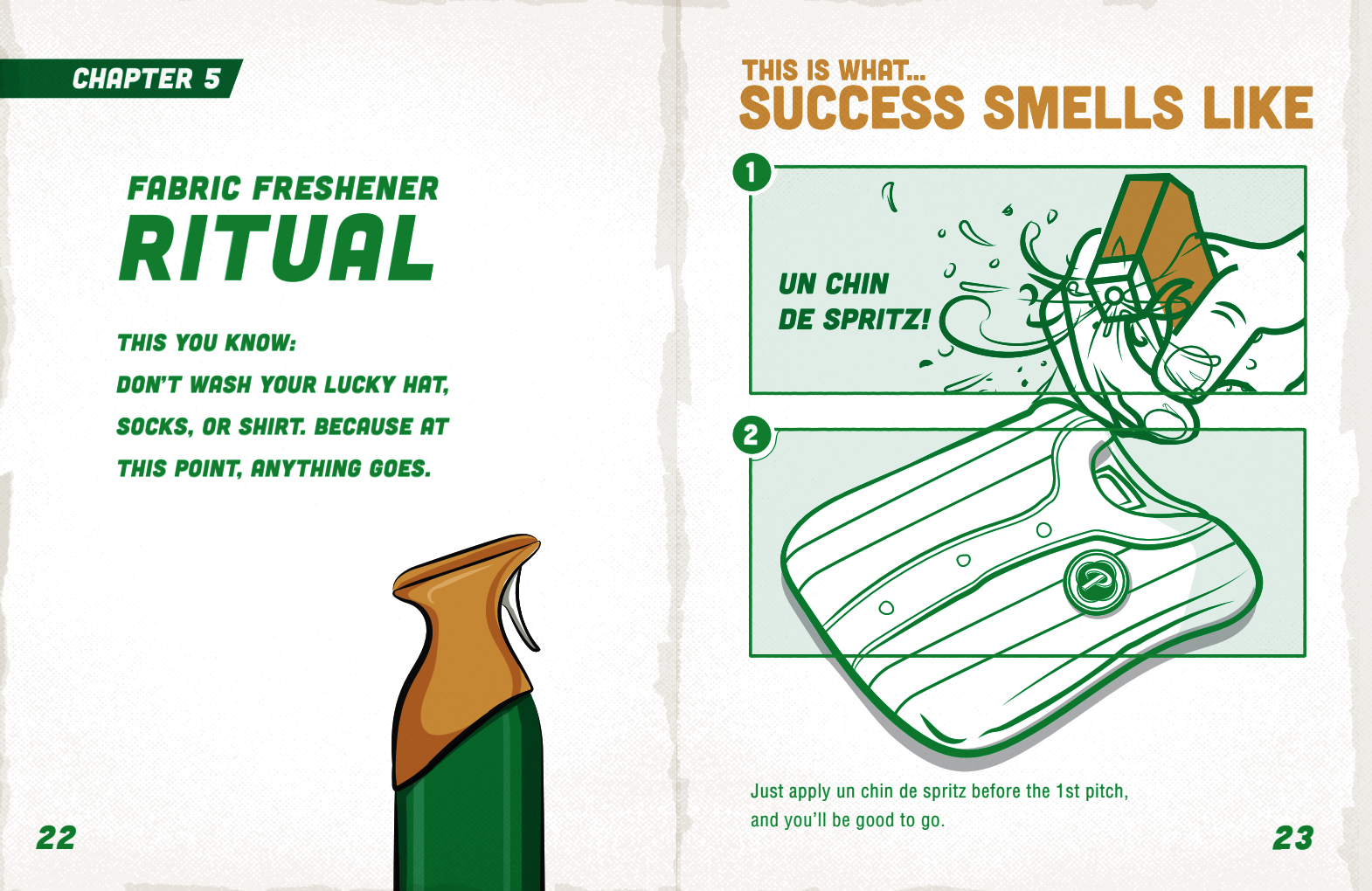 CHAPTER 5

FABRIC FRESHENER
RITUAL

THIS YOU KNOW:
DON'T WASH YOUR LUCKY HAT, SOCKS, OR SHIRT. BECAUSE AT THIS POINT, ANYTHING GOES.

22

THIS IS WHAT...
SUCCESS SMELLS LIKE

1

UN CHIN
DE SPRITZ!

2

Just apply un chin de spritz before the 1st pitch, and you'll be good to go.

23