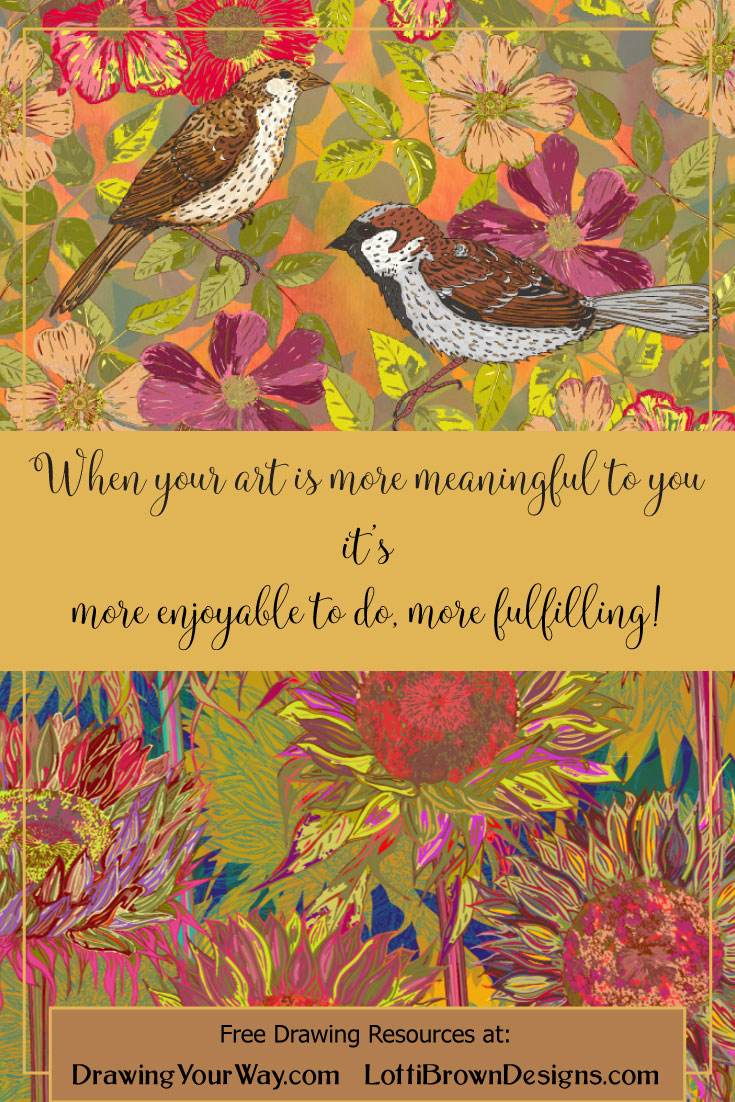 When your art is more meaningful to you it's more enjoyable to do, more fulfilling!

Free Drawing Resources at:
DrawingYourWay.com LottiBrownDesigns.com