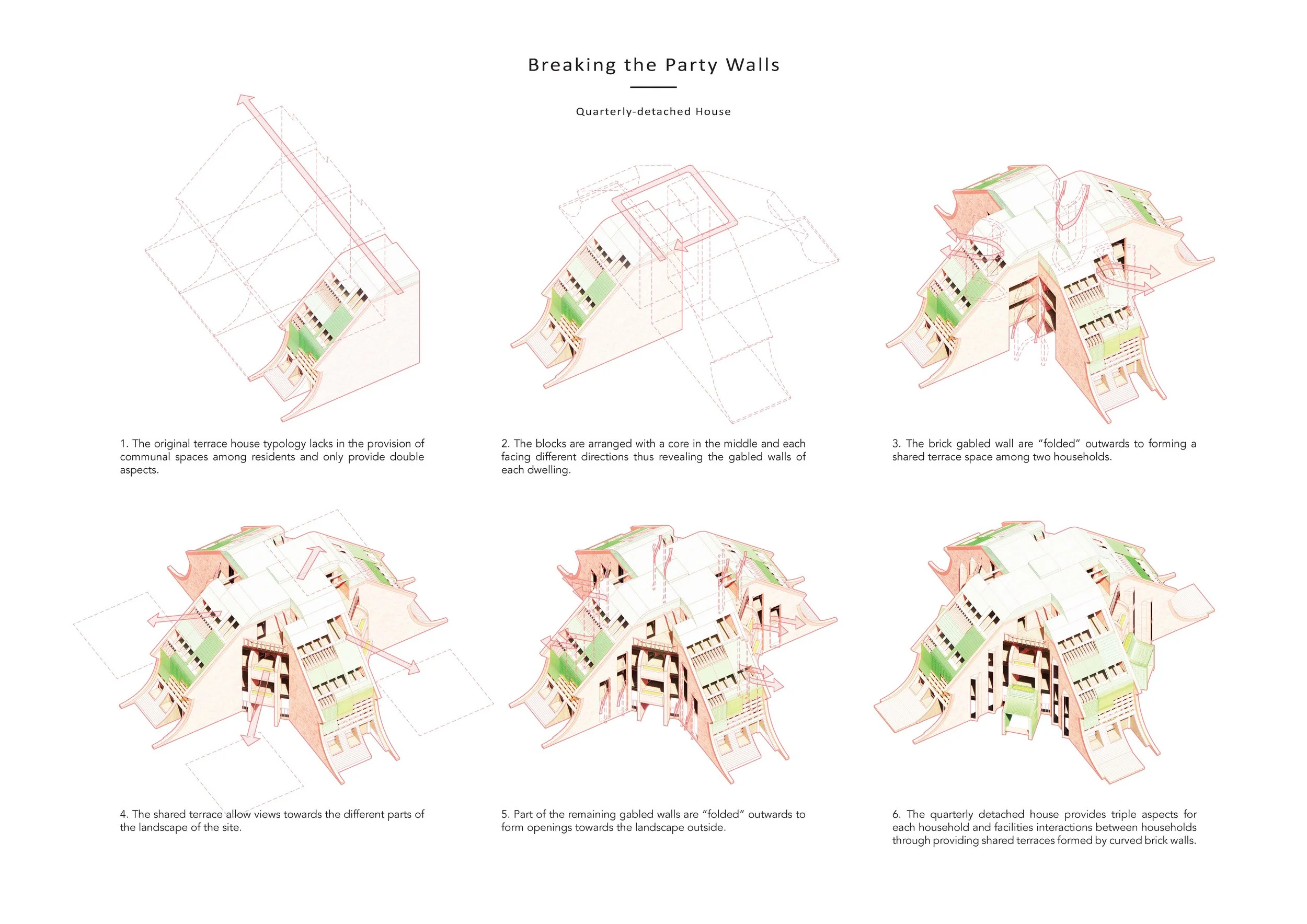 Breaking the Party Walls

Quarterly-detached House

1. The original terrace house typology lacks in the provision of communal spaces among residents and only provide double aspects.

2. The blocks are arranged with a core in the middle and each facing different directions thus revealing the gabled walls of each dwelling.

3. The brick gabled wall are “folded” outwards to forming a shared terrace space among two households.

4. The shared terrace allow views towards the different parts of the landscape of the site.

5. Part of the remaining gabled walls are “folded” outwards to form openings towards the landscape outside.

6. The quarterly detached house provides triple aspects for each household and facilities interactions between households through providing shared terraces formed by curved brick walls.