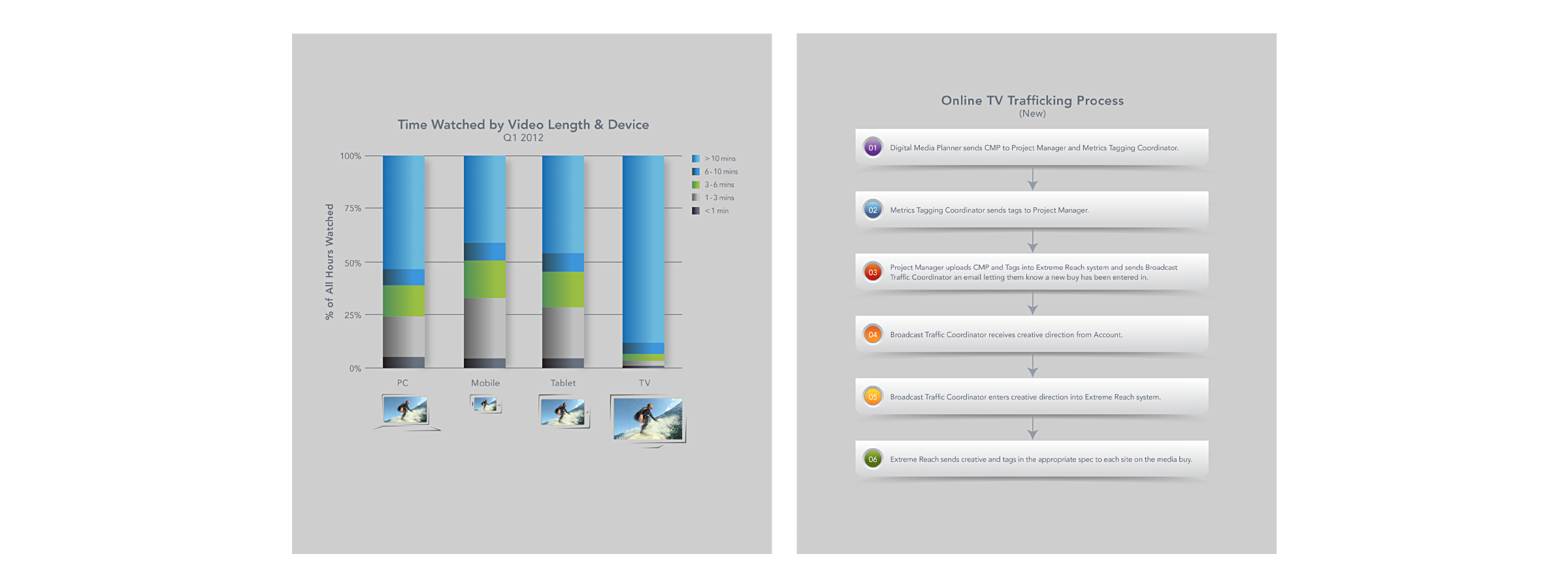 Time Watched by Video Length & Device
Q1 2012

% of All Hours Watched

100%
75%
50%
25%
0%

> 10 mins
6 - 10 mins
3 - 6 mins
1 - 3 mins
< 1 min

PC
Mobile
Tablet
TV

Online TV Trafficking Process
(New)

01 Digital Media Planner sends CMP to Project Manager and Metrics Tagging Coordinator.

02 Metrics Tagging Coordinator sends tags to Project Manager.

03 Project Manager uploads CMP and Tags into Extreme Reach system and sends Broadcast Traffic Coordinator an email letting them know a new buy has been entered in.

04 Broadcast Traffic Coordinator receives creative direction from Account.

05 Broadcast Traffic Coordinator enters creative direction into Extreme Reach system.

06 Extreme Reach sends creative and tags in the appropriate spec to each site on the media buy.