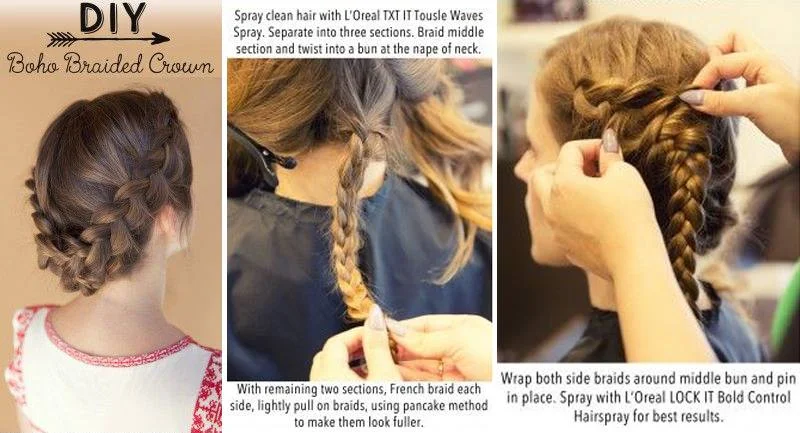 DIY
Boho Braided Crown

Spray clean hair with L'Oreal TXT IT Tousle Waves Spray. Separate into three sections. Braid middle section and twist into a bun at the nape of neck.

With remaining two sections, French braid each side, lightly pull on braids, using pancake method to make them look fuller.

Wrap both side braids around middle bun and pin in place. Spray with L'Oreal LOCK IT Bold Control Hairspray for best results.