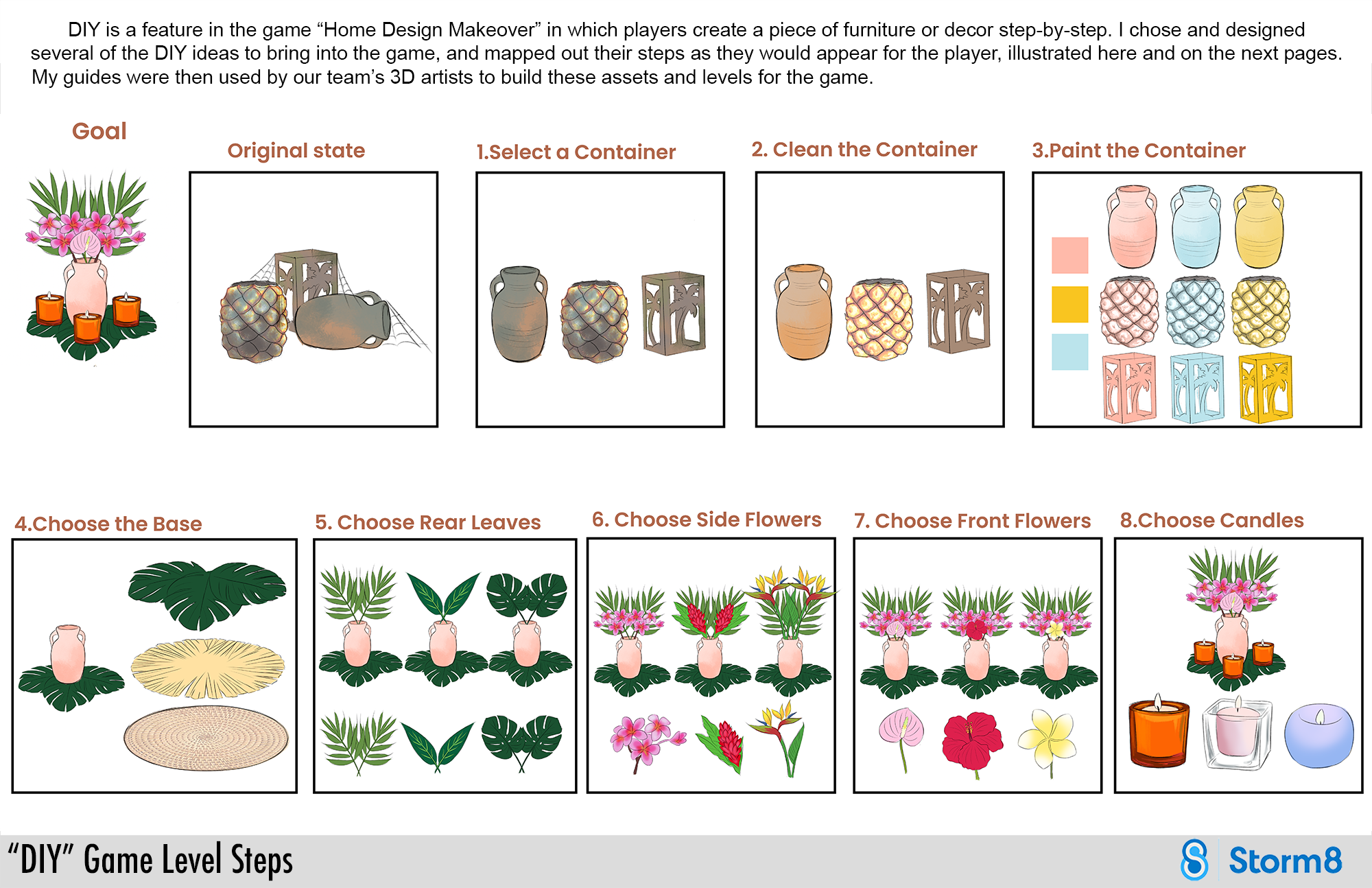 DIY is a feature in the game “Home Design Makeover” in which players create a piece of furniture or decor step-by-step. I chose and designed several of the DIY ideas to bring into the game, and mapped out their steps as they would appear for the player, illustrated here and on the next pages. My guides were then used by our team’s 3D artists to build these assets and levels for the game.

Goal

Original state

1.Select a Container

2. Clean the Container

3.Paint the Container

4.Choose the Base

5. Choose Rear Leaves

6. Choose Side Flowers

7. Choose Front Flowers

8.Choose Candles

“DIY” Game Level Steps

Storm8