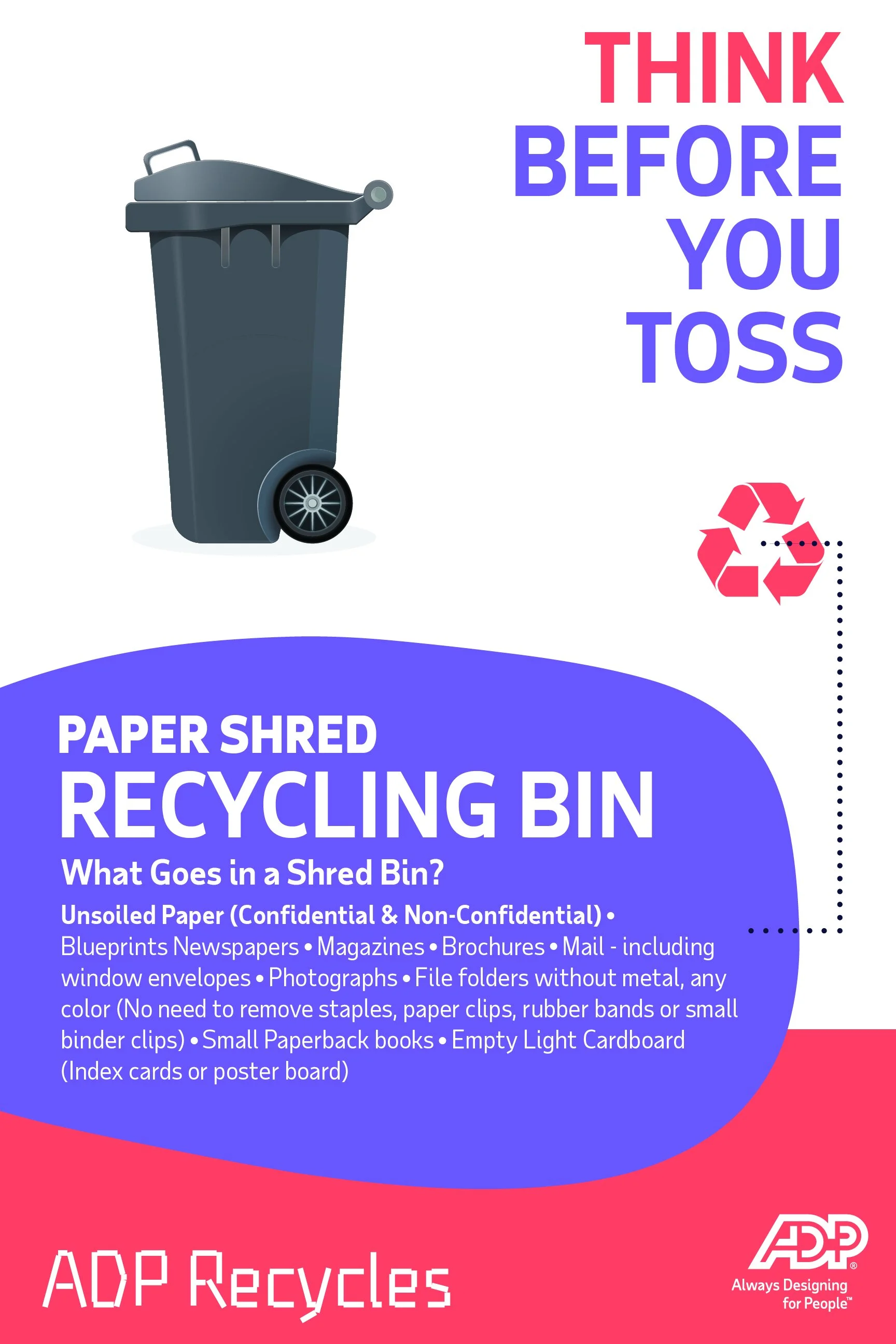 THINK BEFORE YOU TOSS

PAPER SHRED
RECYCLING BIN

What Goes in a Shred Bin?

Unsoiled Paper (Confidential & Non-Confidential) • Blueprints Newspapers • Magazines • Brochures • Mail - including window envelopes • Photographs • File folders without metal, any color (No need to remove staples, paper clips, rubber bands or small binder clips) • Small Paperback books • Empty Light Cardboard (Index cards or poster board)

ADP Recycles

ADP®
Always Designing for People™