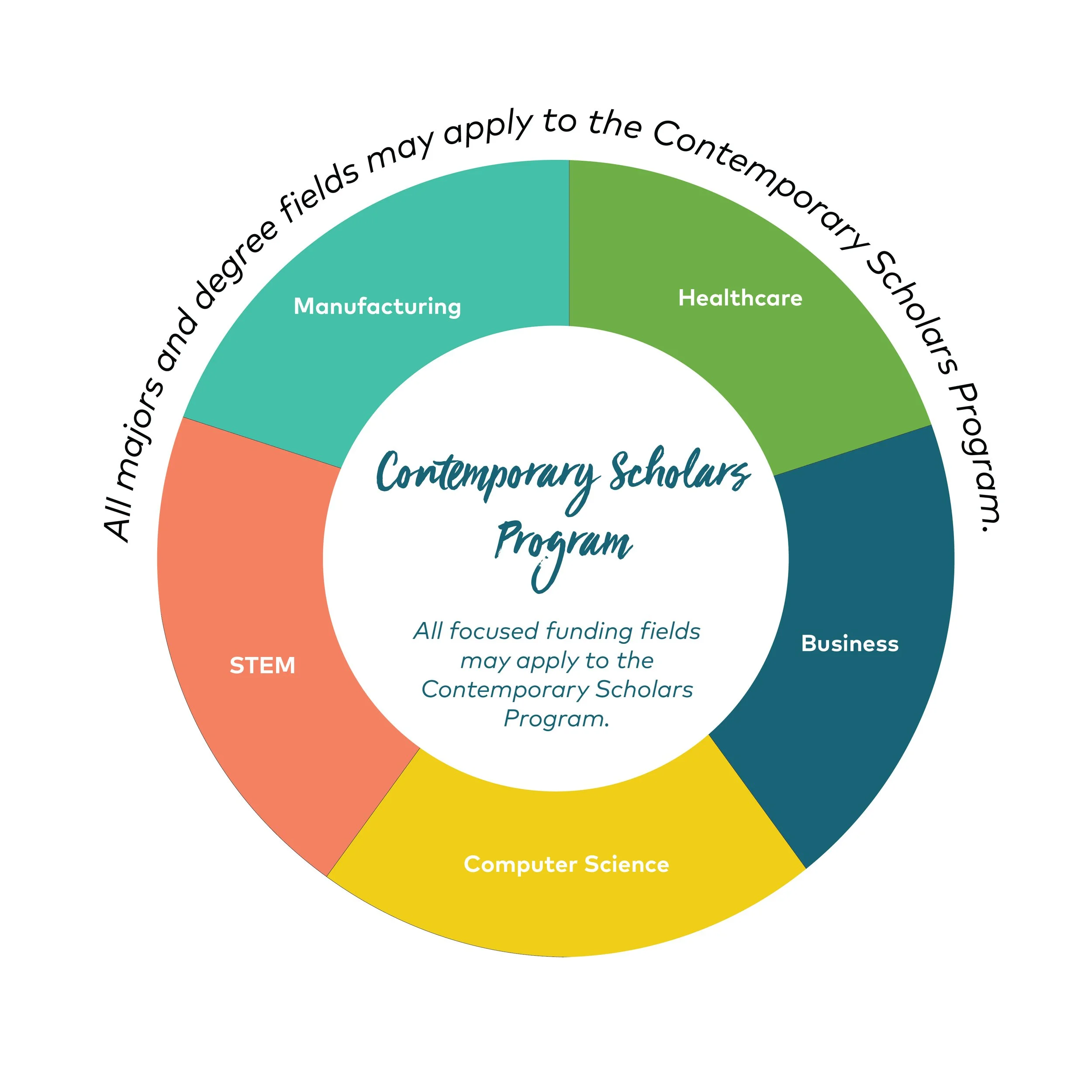 All majors and degree fields may apply to the Contemporary Scholars Program.

Manufacturing

Healthcare

Contemporary Scholars Program

All focused funding fields may apply to the Contemporary Scholars Program.

STEM

Business

Computer Science