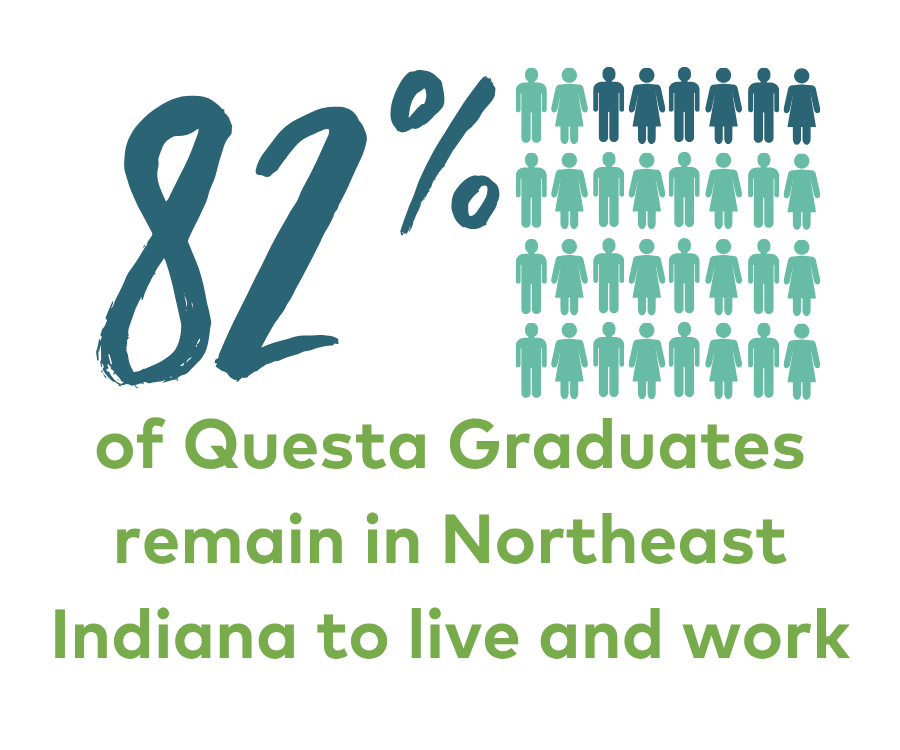 82%

of Questa Graduates remain in Northeast Indiana to live and work