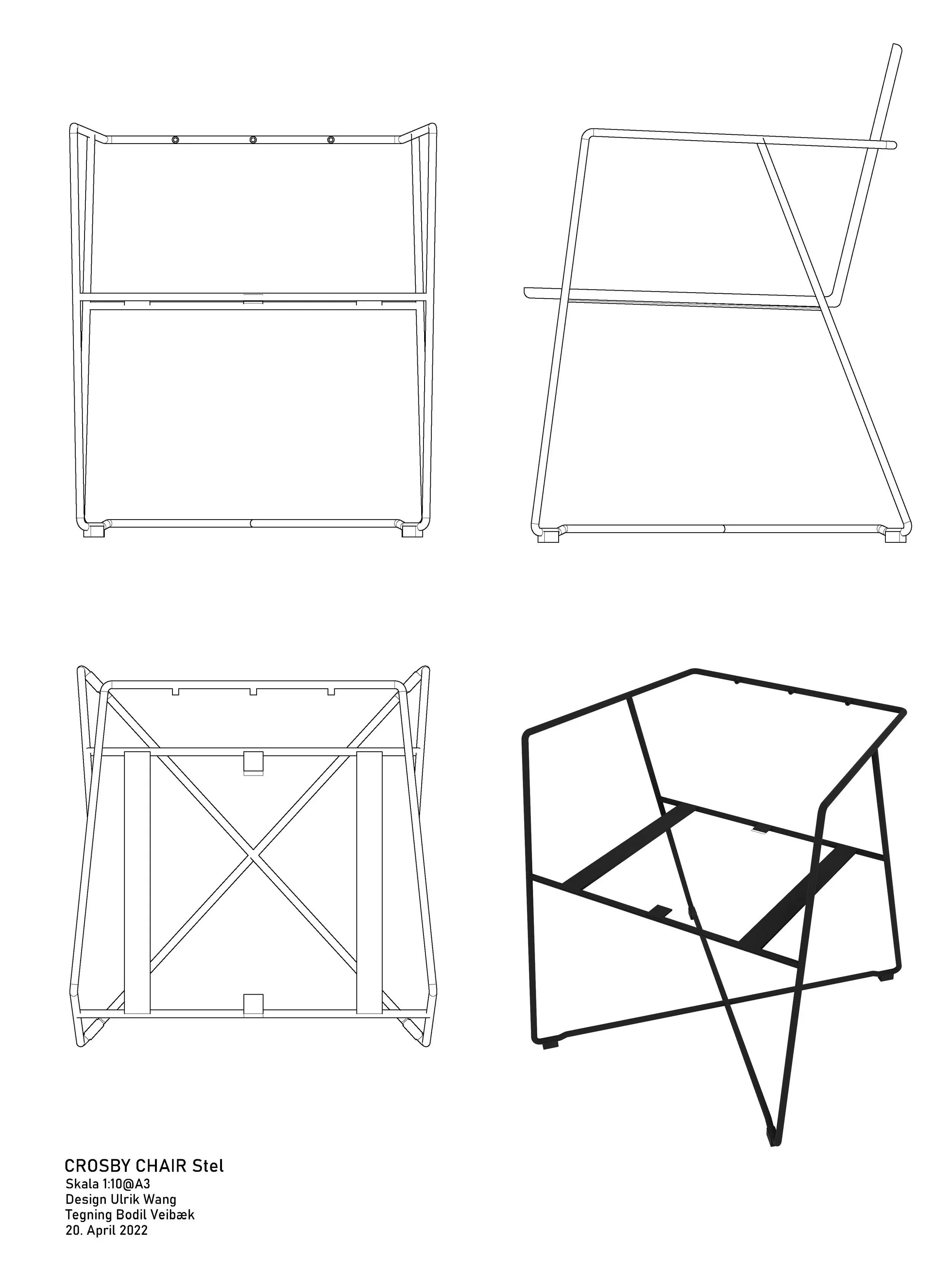 CROSBY CHAIR Stel
Skala 1:10@A3
Design Ulrik Wang
Tegning Bodil Veibæk
20. April 2022