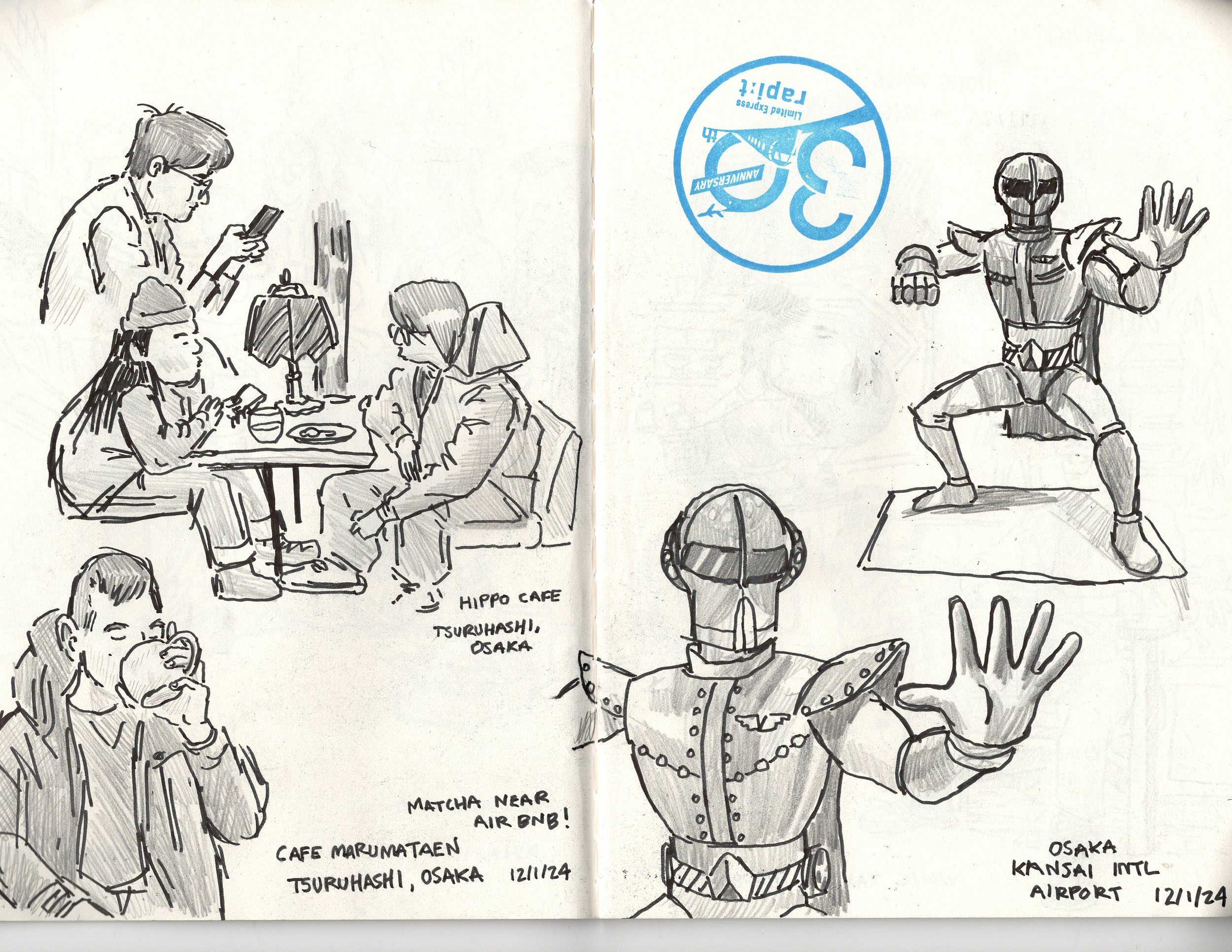 HIPPO CAFE
TSURUHASHI, OSAKA

MATCHA NEAR AIR BNB!

CAFE MARUMATAEN
TSURUHASHI, OSAKA 12/1/24

30th ANNIVERSARY
Limited Express
rapi:t

OSAKA
KANSAI INTL
AIRPORT 12/1/24