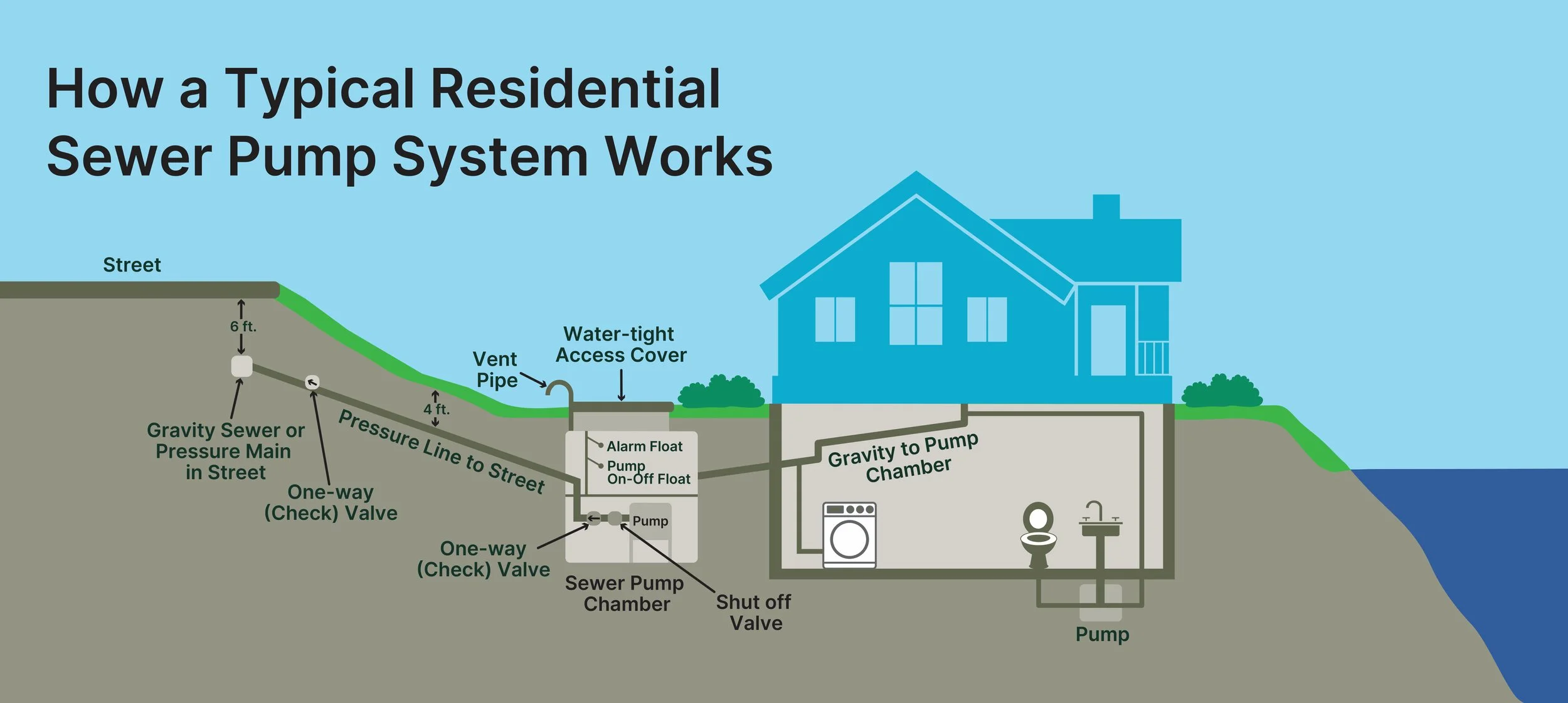 How a Typical Residential Sewer Pump System Works

Street

6 ft.

Gravity Sewer or Pressure Main in Street

One-way (Check) Valve

Pressure Line to Street

4 ft.

Vent Pipe

Water-tight Access Cover

Alarm Float

Pump On-Off Float

Pump

One-way (Check) Valve

Sewer Pump Chamber

Shut off Valve

Gravity to Pump Chamber

Pump