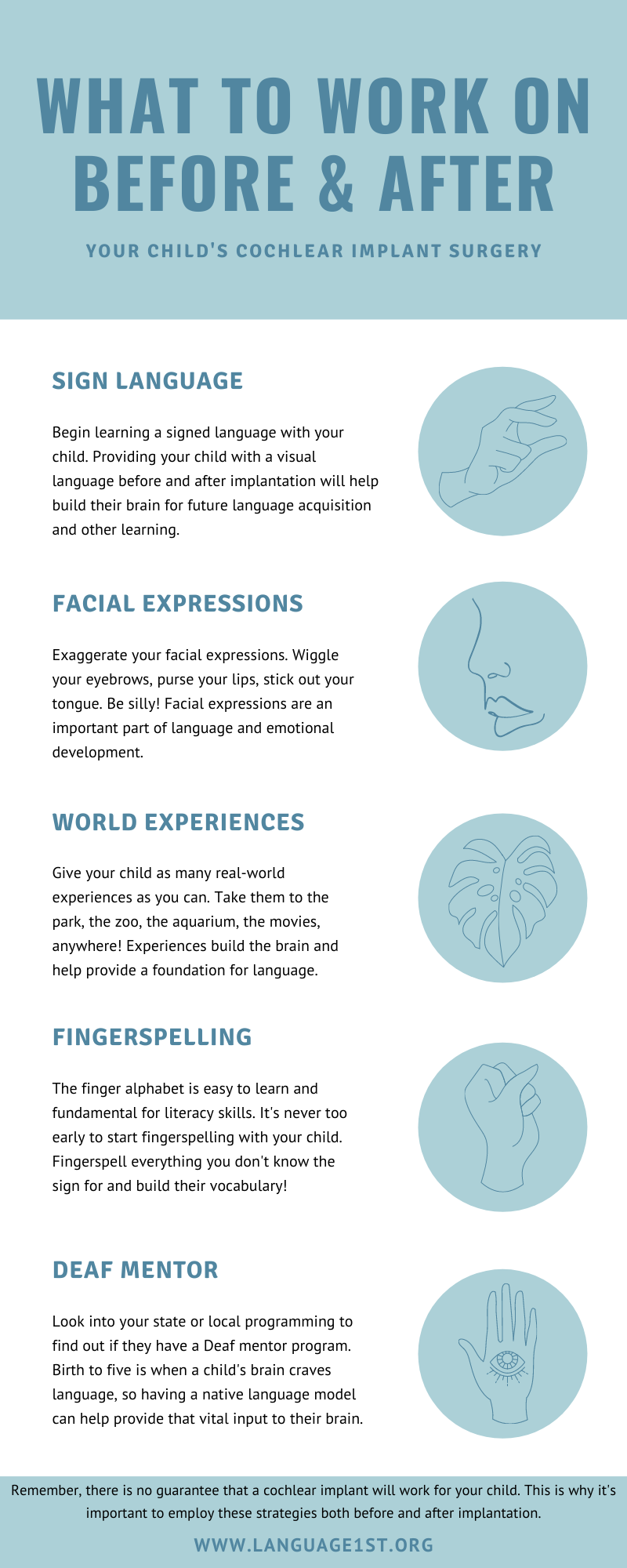 WHAT TO WORK ON BEFORE & AFTER

YOUR CHILD'S COCHLEAR IMPLANT SURGERY

SIGN LANGUAGE

Begin learning a signed language with your child. Providing your child with a visual language before and after implantation will help build their brain for future language acquisition and other learning.

FACIAL EXPRESSIONS

Exaggerate your facial expressions. Wiggle your eyebrows, purse your lips, stick out your tongue. Be silly! Facial expressions are an important part of language and emotional development.

WORLD EXPERIENCES

Give your child as many real-world experiences as you can. Take them to the park, the zoo, the aquarium, the movies, anywhere! Experiences build the brain and help provide a foundation for language.

FINGERSPELLING

The finger alphabet is easy to learn and fundamental for literacy skills. It's never too early to start fingerspelling with your child. Fingerspell everything you don't know the sign for and build their vocabulary!

DEAF MENTOR

Look into your state or local programming to find out if they have a Deaf mentor program. Birth to five is when a child's brain craves language, so having a native language model can help provide that vital input to their brain.

Remember, there is no guarantee that a cochlear implant will work for your child. This is why it's important to employ these strategies both before and after implantation.

WWW.LANGUAGE1ST.ORG