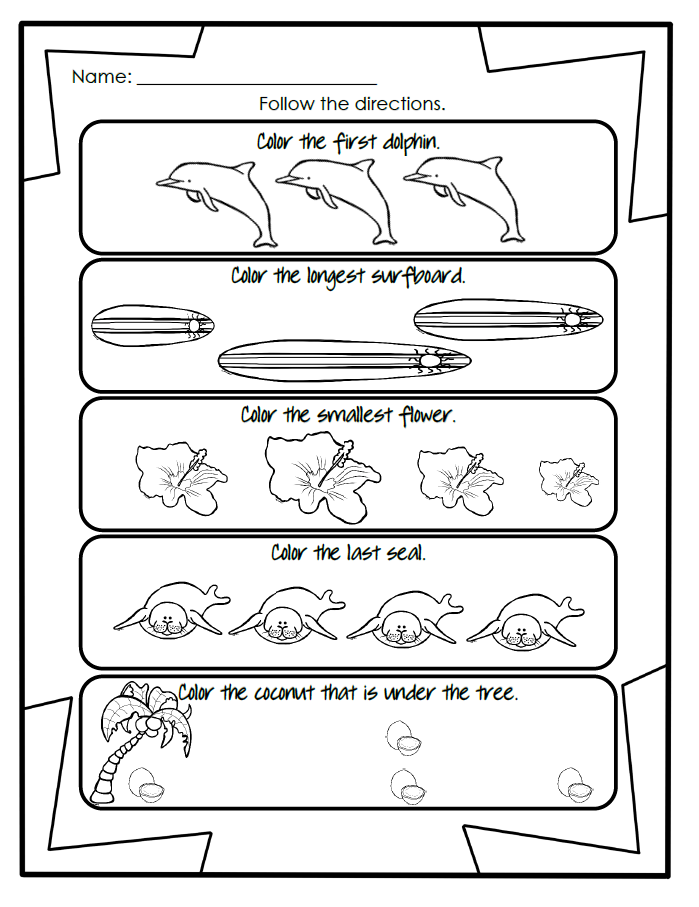 Name: ___________________________

Follow the directions.

Color the first dolphin.

Color the longest surfboard.

Color the smallest flower.

Color the last seal.

Color the coconut that is under the tree.