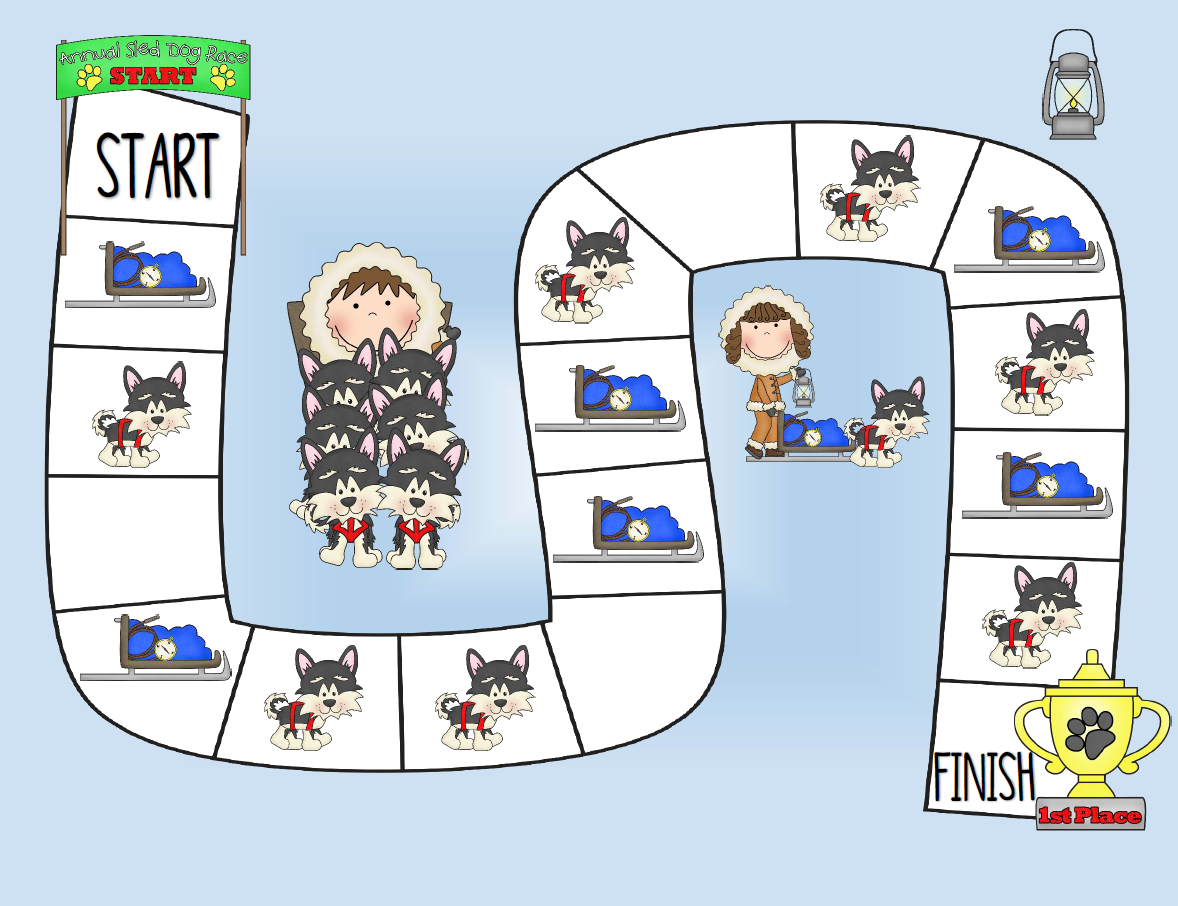 Annual Sled Dog Race
START

START

FINISH

1st Place