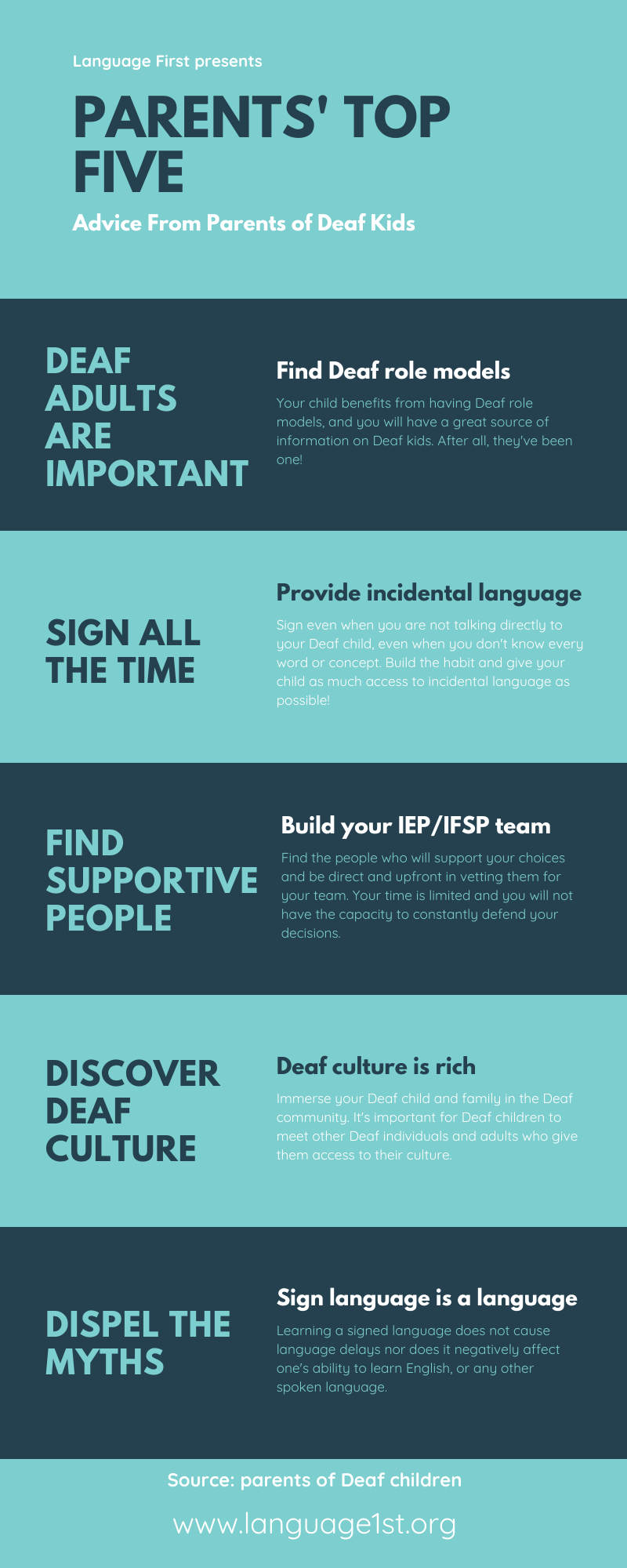 Language First presents

PARENTS' TOP FIVE

Advice From Parents of Deaf Kids

DEAF ADULTS ARE IMPORTANT

Find Deaf role models

Your child benefits from having Deaf role models, and you will have a great source of information on Deaf kids. After all, they've been one!

SIGN ALL THE TIME

Provide incidental language

Sign even when you are not talking directly to your Deaf child, even when you don't know every word or concept. Build the habit and give your child as much access to incidental language as possible!

FIND SUPPORTIVE PEOPLE

Build your IEP/IFSP team

Find the people who will support your choices and be direct and upfront in vetting them for your team. Your time is limited and you will not have the capacity to constantly defend your decisions.

DISCOVER DEAF CULTURE

Deaf culture is rich

Immerse your Deaf child and family in the Deaf community. It's important for Deaf children to meet other Deaf individuals and adults who give them access to their culture.

DISPEL THE MYTHS

Sign language is a language

Learning a signed language does not cause language delays nor does it negatively affect one's ability to learn English, or any other spoken language.

Source: parents of Deaf children

www.language1st.org