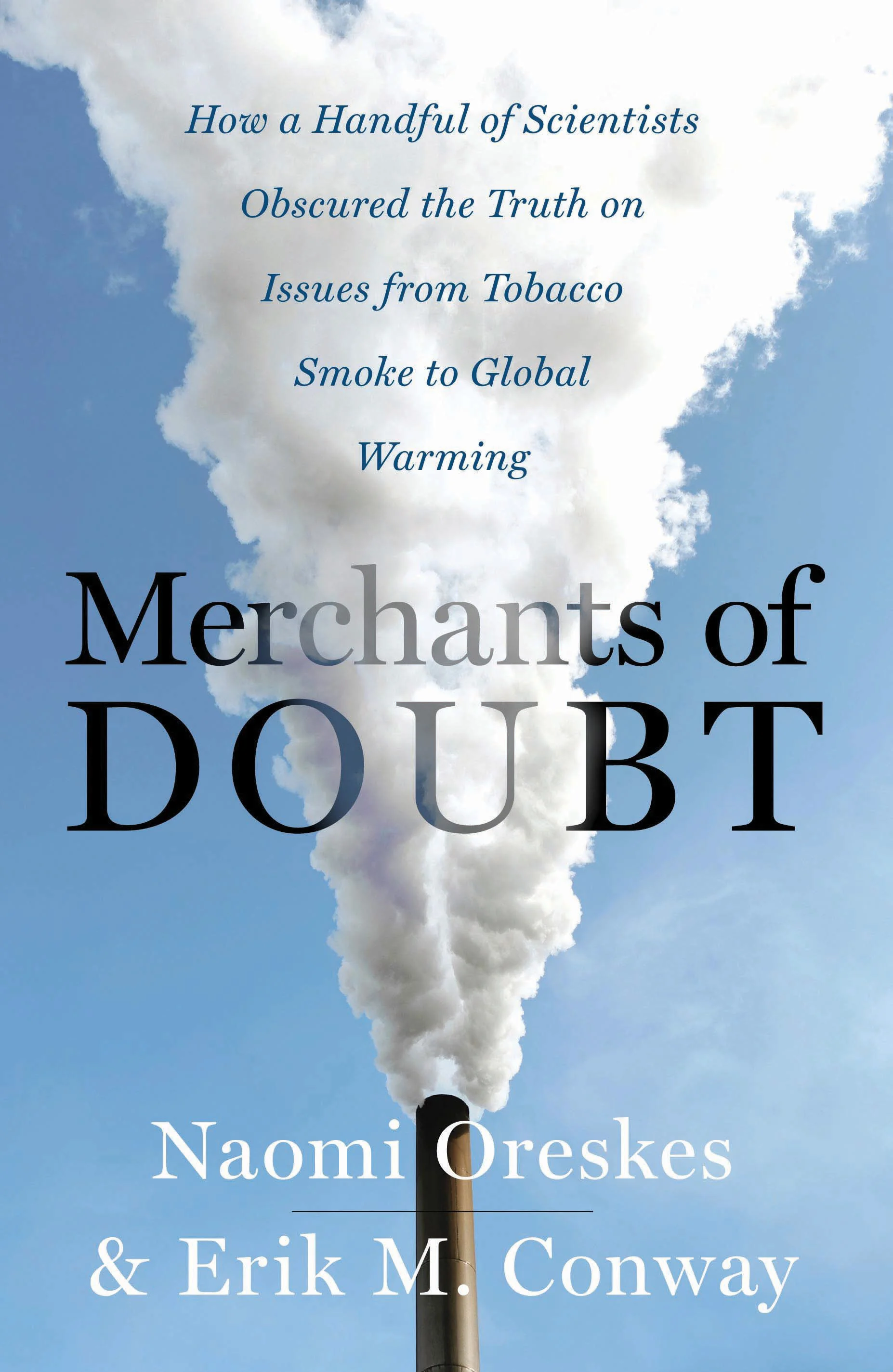 How a Handful of Scientists Obscured the Truth on Issues from Tobacco Smoke to Global Warming

Merchants of DOUBT

Naomi Oreskes

& Erik M. Conway