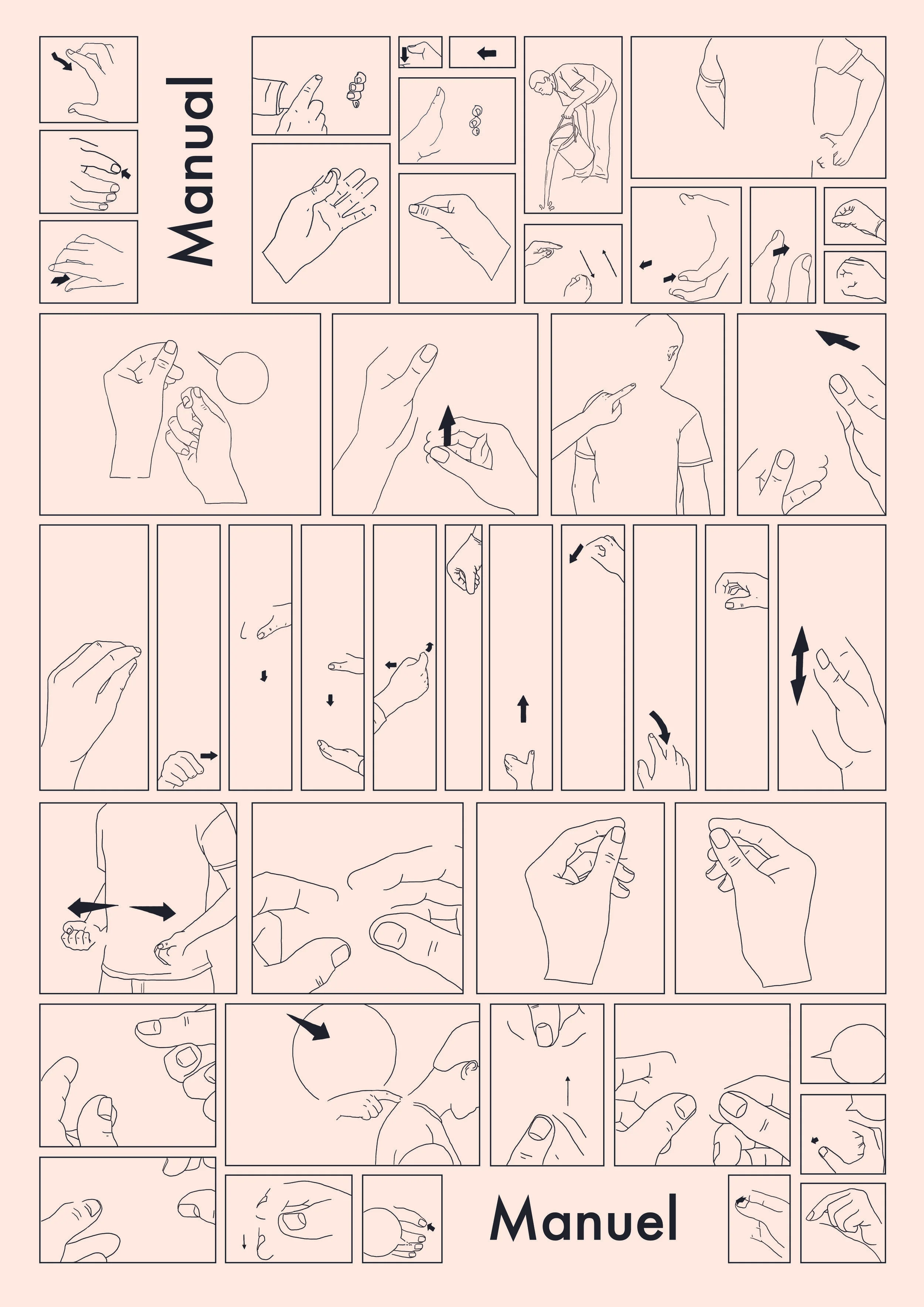 Manual

Manuel