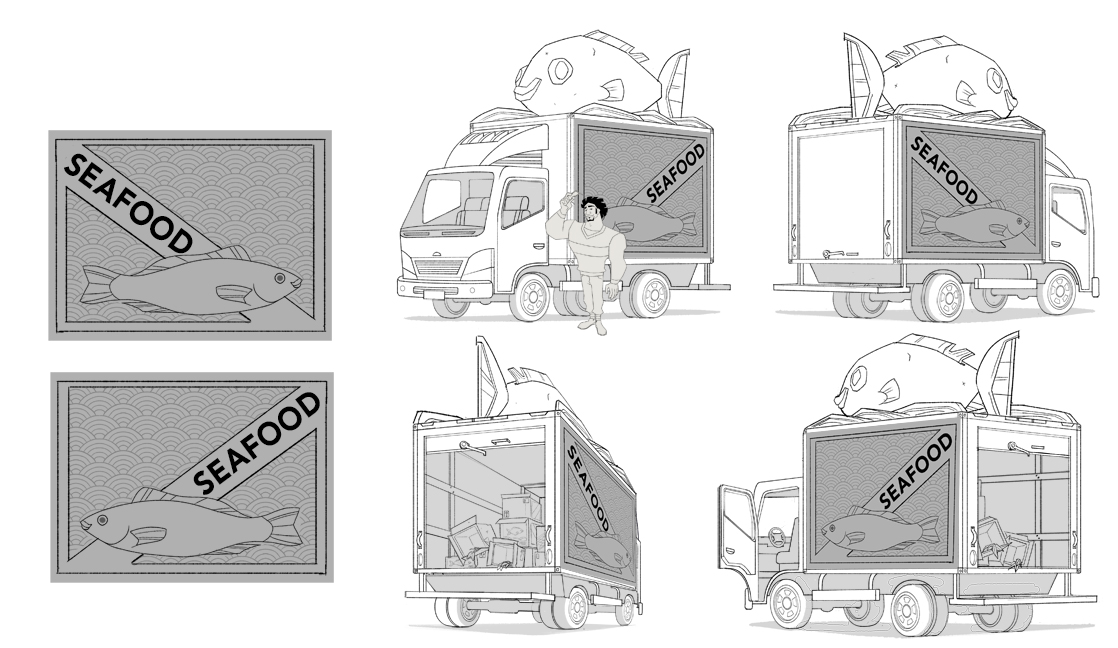 SEAFOOD

SEAFOOD

SEAFOOD

SEAFOOD

SEAFOOD

SEAFOOD