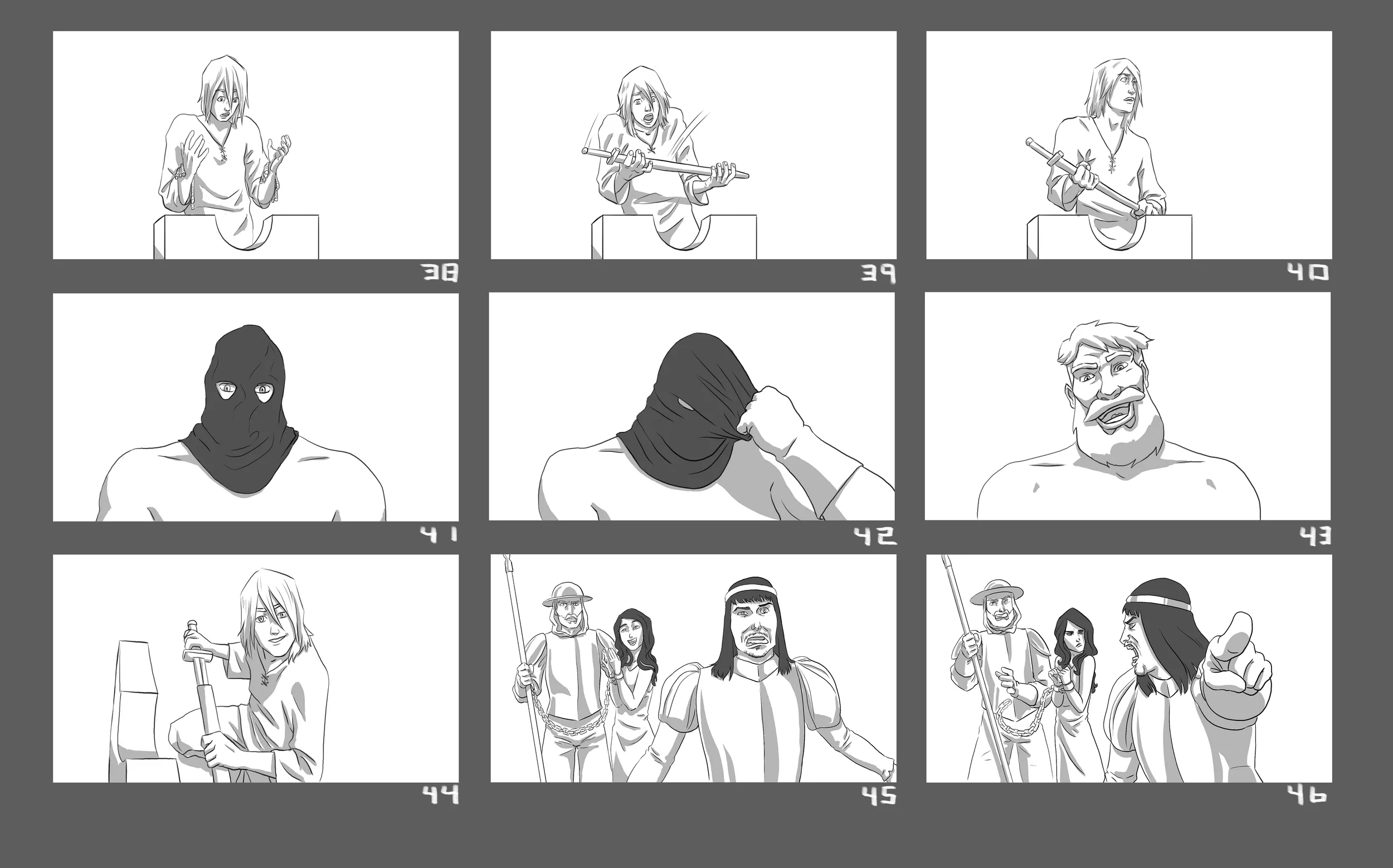 38

39

40

41

42

43

44

45

46