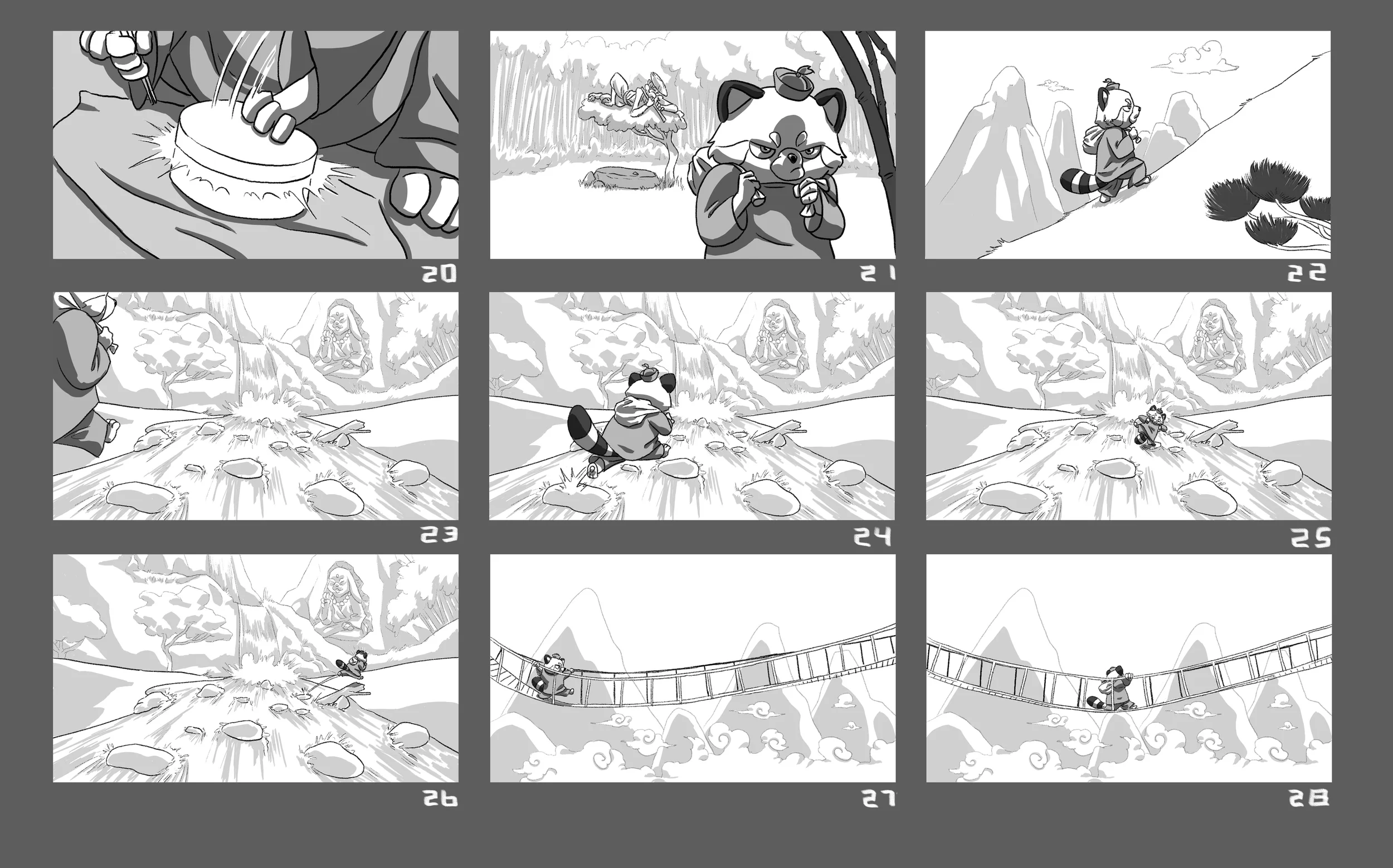 20

21

22

23

24

25

26

27

28