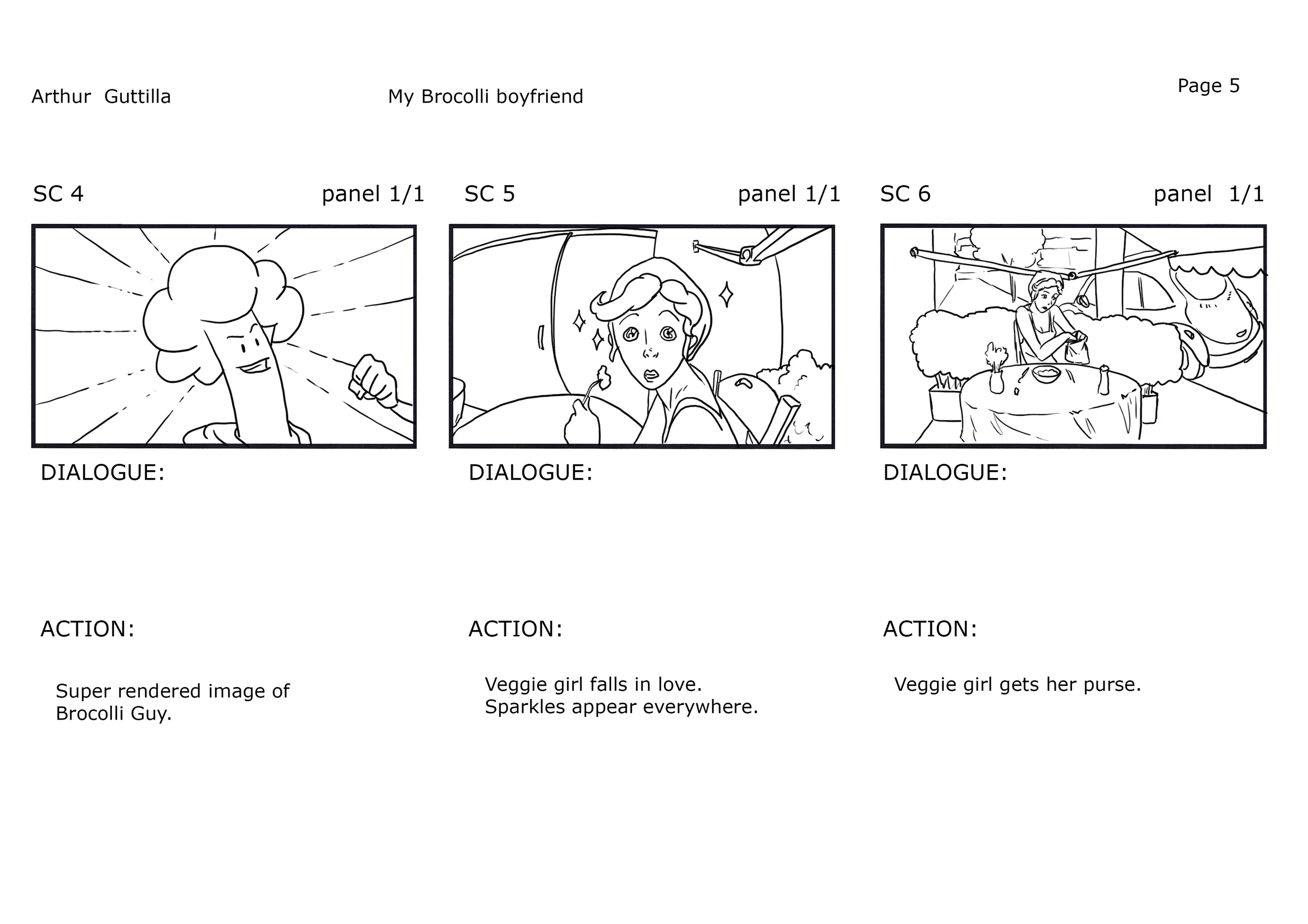 Arthur Guttilla

My Brocolli boyfriend

Page 5

SC 4

panel 1/1

DIALOGUE:

ACTION:

Super rendered image of Brocolli Guy.

SC 5

panel 1/1

DIALOGUE:

ACTION:

Veggie girl falls in love.
Sparkles appear everywhere.

SC 6

panel 1/1

DIALOGUE:

ACTION:

Veggie girl gets her purse.