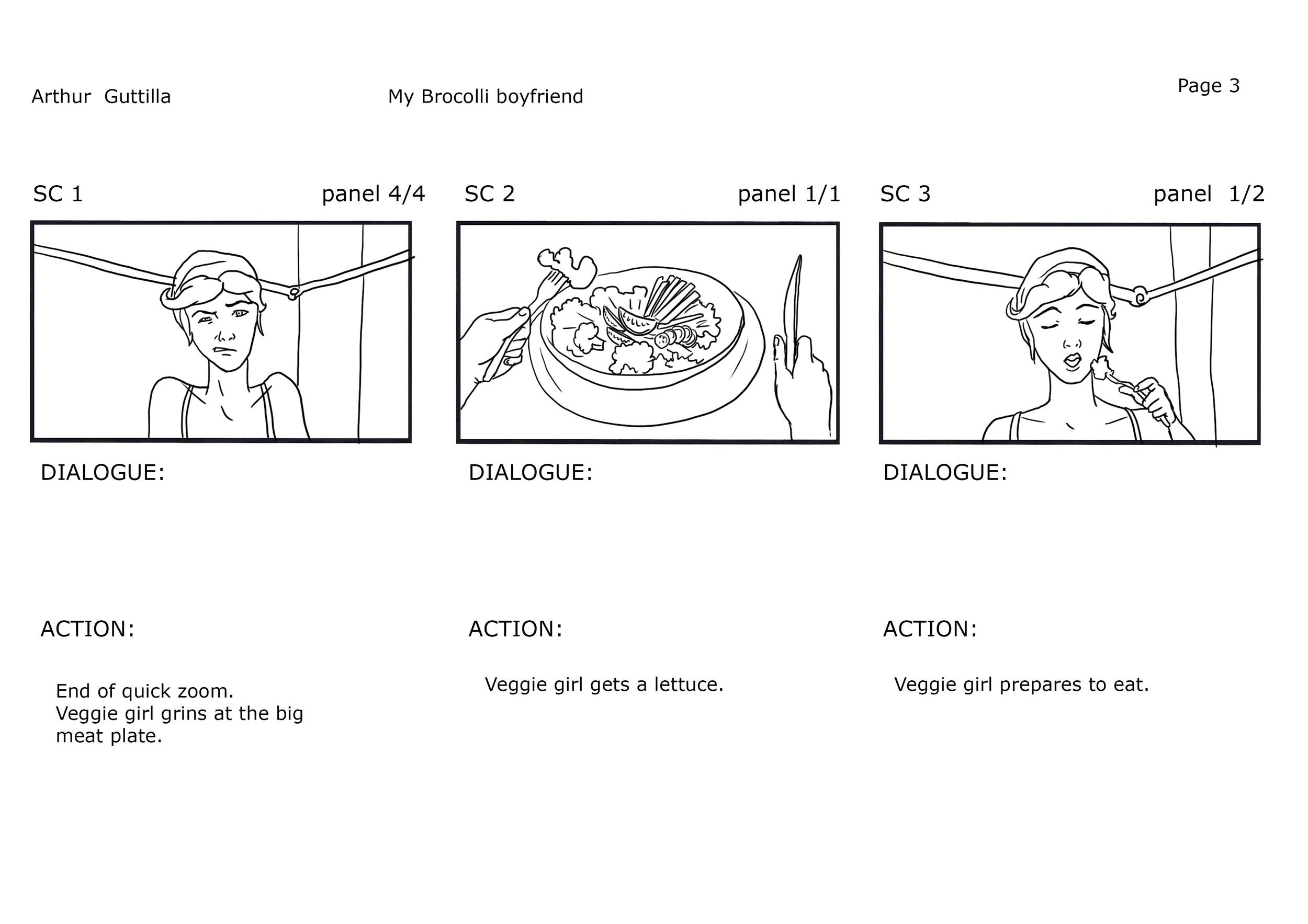 Arthur Guttilla

My Brocolli boyfriend

Page 3

SC 1

panel 4/4

DIALOGUE:

ACTION:

End of quick zoom.
Veggie girl grins at the big meat plate.

SC 2

panel 1/1

DIALOGUE:

ACTION:

Veggie girl gets a lettuce.

SC 3

panel 1/2

DIALOGUE:

ACTION:

Veggie girl prepares to eat.