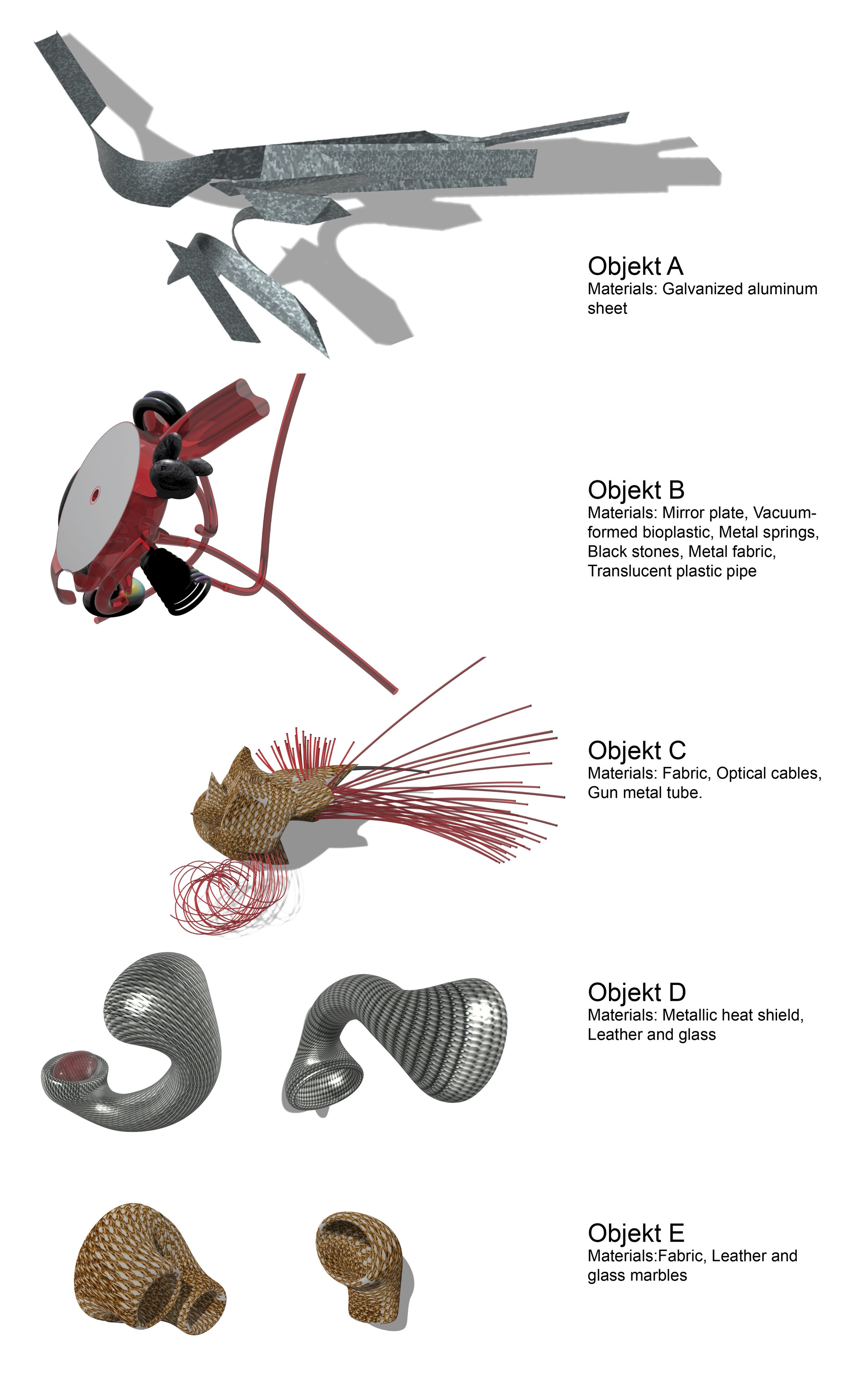 Objekt A
Materials: Galvanized aluminum sheet

Objekt B
Materials: Mirror plate, Vacuum-formed bioplastic, Metal springs, Black stones, Metal fabric, Translucent plastic pipe

Objekt C
Materials: Fabric, Optical cables, Gun metal tube.

Objekt D
Materials: Metallic heat shield, Leather and glass

Objekt E
Materials:Fabric, Leather and glass marbles