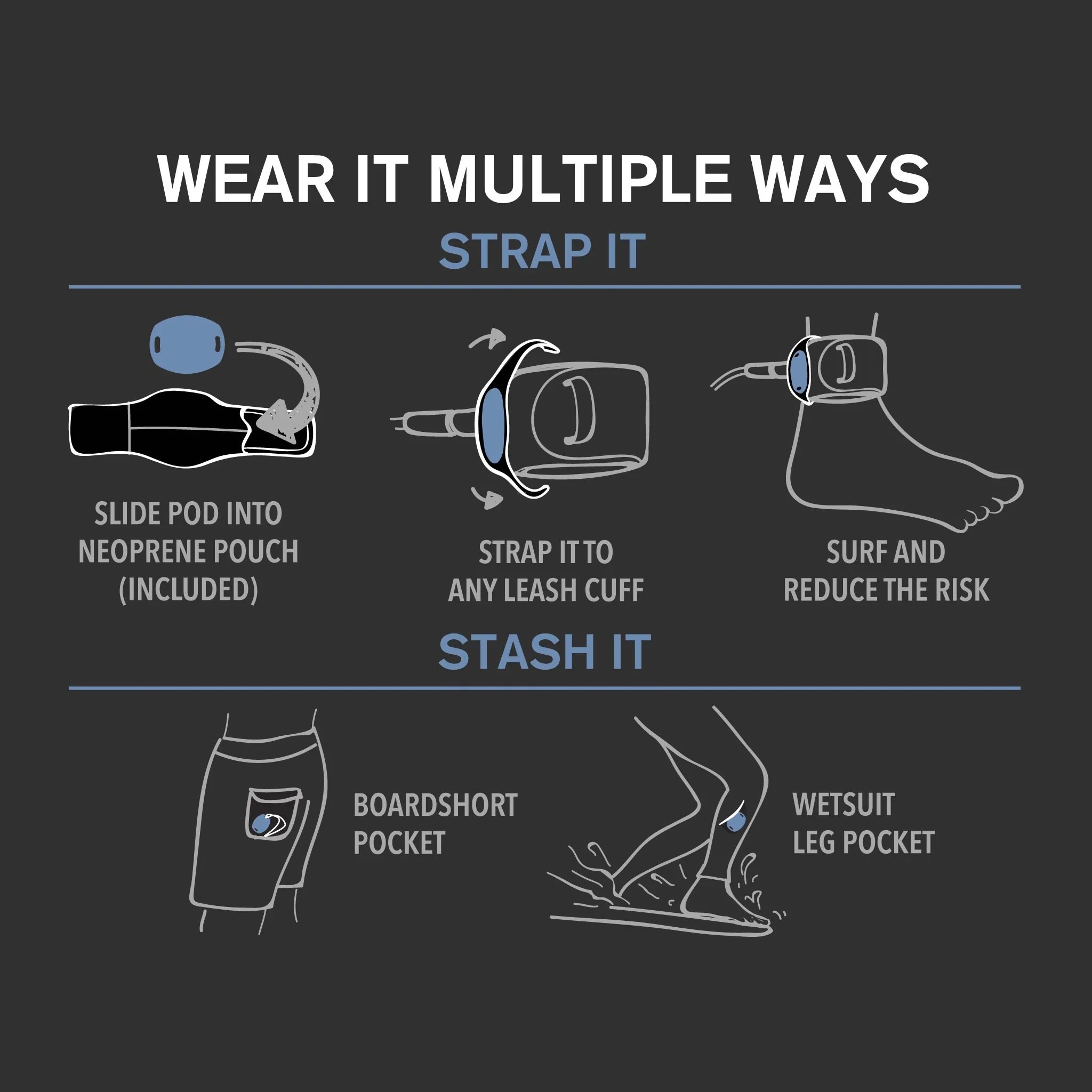 WEAR IT MULTIPLE WAYS

STRAP IT

SLIDE POD INTO NEOPRENE POUCH (INCLUDED)

STRAP IT TO ANY LEASH CUFF

SURF AND REDUCE THE RISK

STASH IT

BOARDSHORT POCKET

WETSUIT LEG POCKET