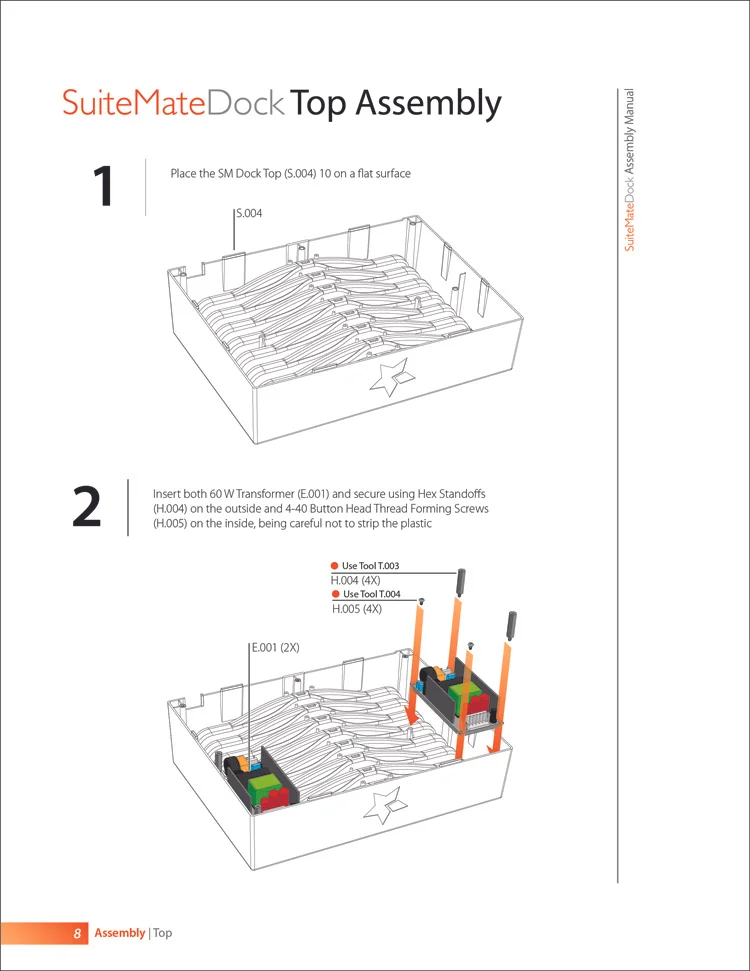 SuiteMateDock Top Assembly

SuiteMateDock Assembly Manual

1

Place the SM Dock Top (S.004) 10 on a flat surface

S.004

2

Insert both 60 W Transformer (E.001) and secure using Hex Standoffs (H.004) on the outside and 4-40 Button Head Thread Forming Screws (H.005) on the inside, being careful not to strip the plastic

Use Tool T.003
H.004 (4X)
Use Tool T.004
H.005 (4X)

E.001 (2X)

8 Assembly | Top