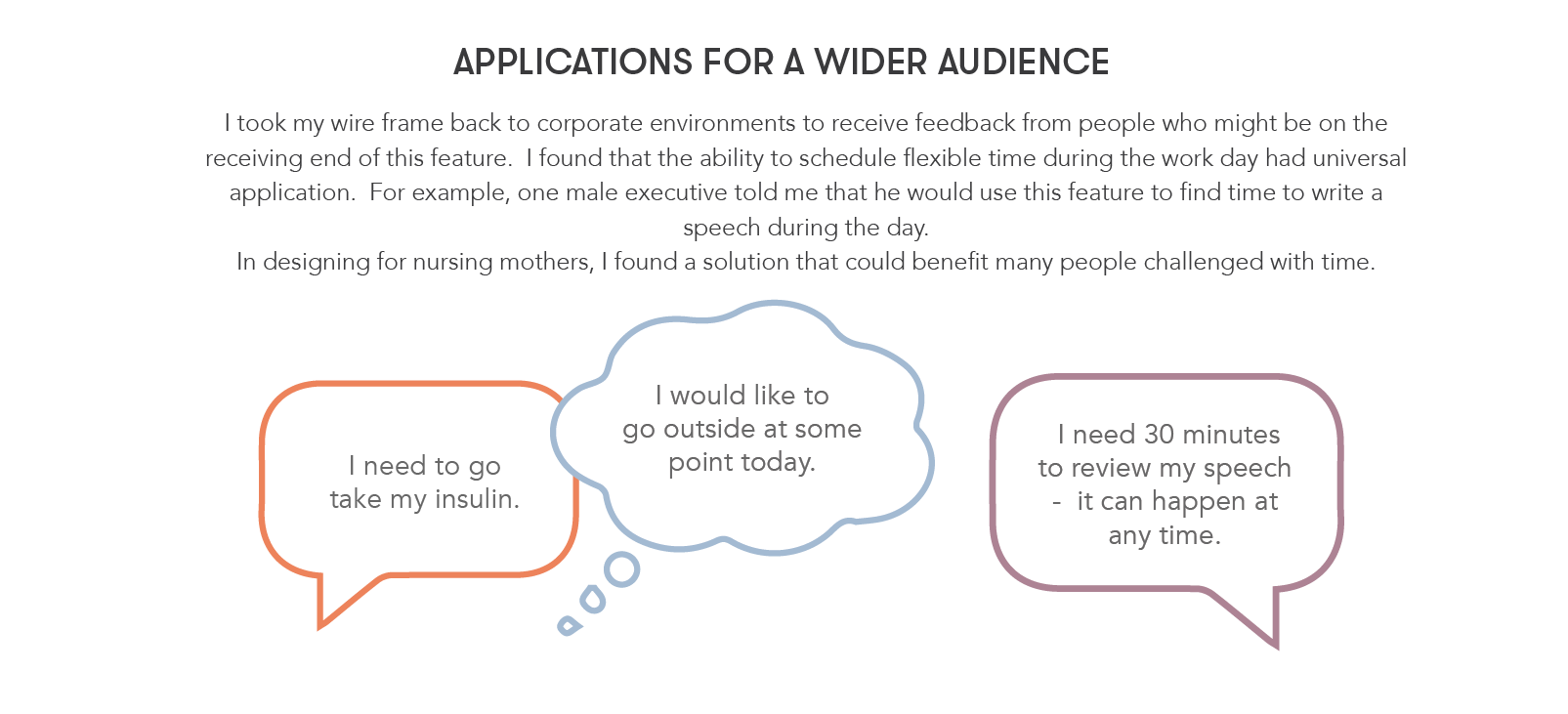 APPLICATIONS FOR A WIDER AUDIENCE

I took my wire frame back to corporate environments to receive feedback from people who might be on the receiving end of this feature. I found that the ability to schedule flexible time during the work day had universal application. For example, one male executive told me that he would use this feature to find time to write a speech during the day.

In designing for nursing mothers, I found a solution that could benefit many people challenged with time.

I need to go take my insulin.

I would like to go outside at some point today.

I need 30 minutes to review my speech - it can happen at any time.