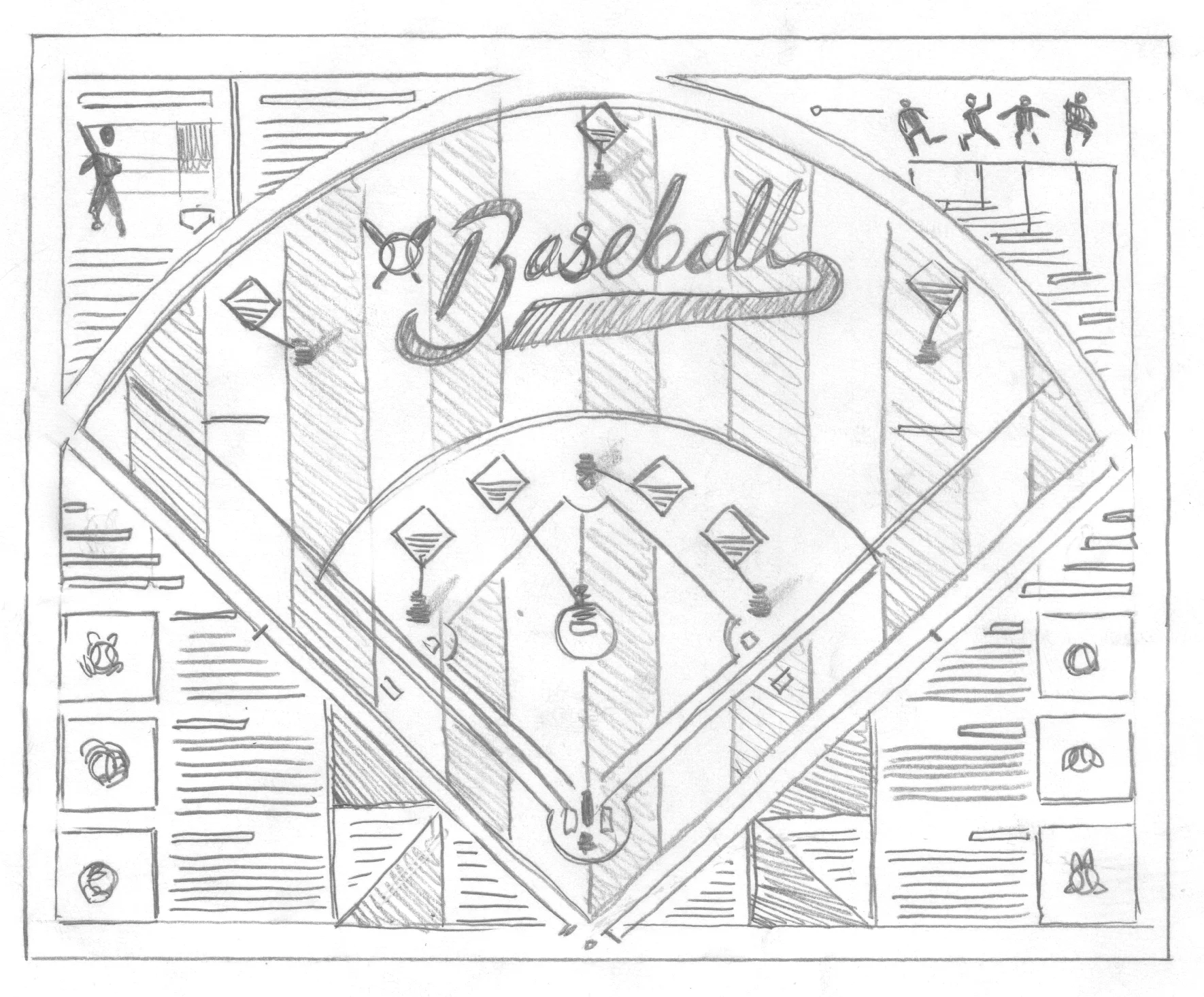 Baseball