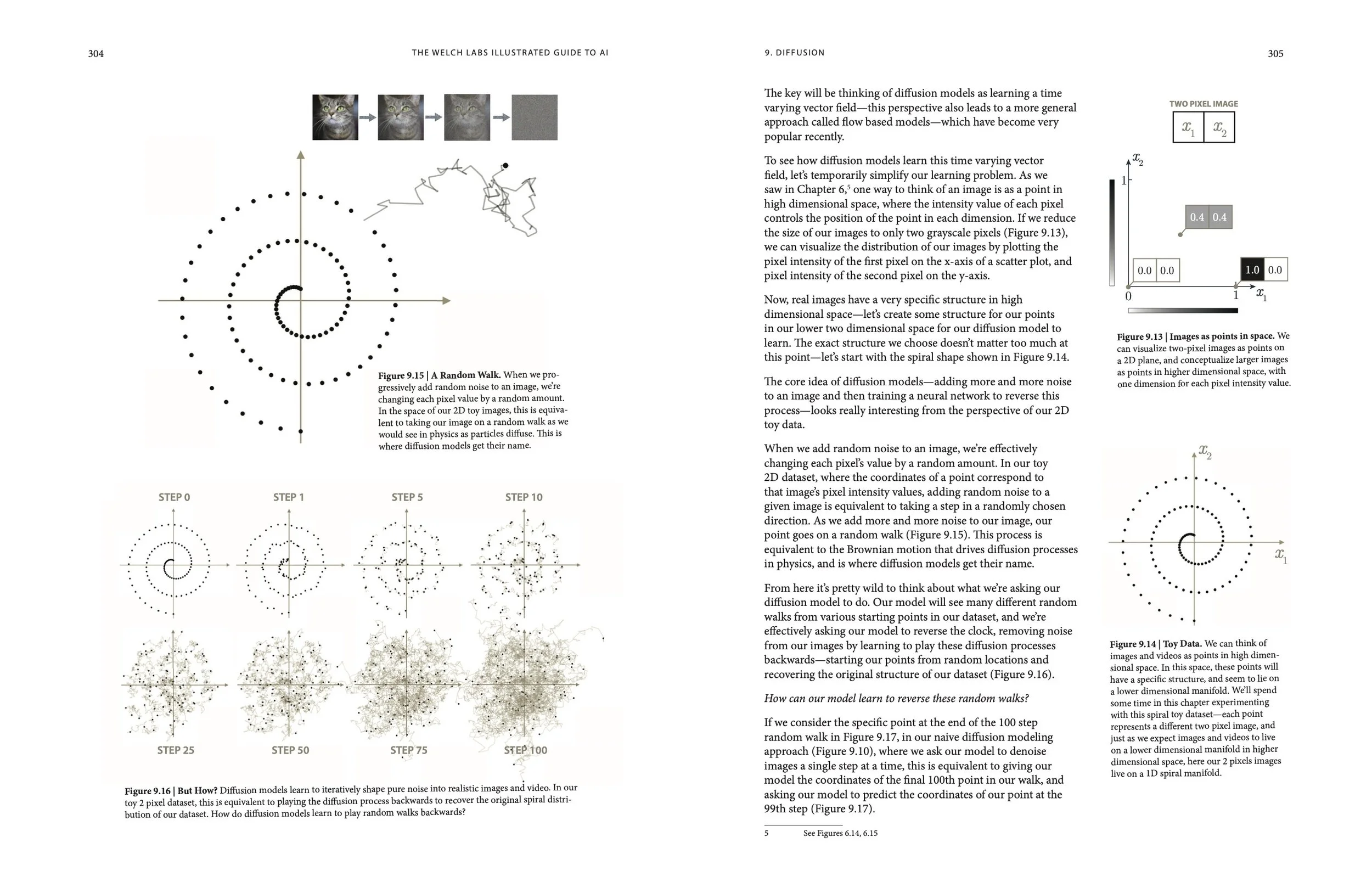 304

THE WELCH LABS ILLUSTRATED GUIDE TO AI

Figure 9.15 | A Random Walk. When we progressively add random noise to an image, we're changing each pixel value by a random amount. In the space of our 2D toy images, this is equivalent to taking our image on a random walk as we would see in physics as particles diffuse. This is where diffusion models get their name.

STEP 0

STEP 1

STEP 5

STEP 10

STEP 25

STEP 50

STEP 75

STEP 100

Figure 9.16 | But How? Diffusion models learn to iteratively shape pure noise into realistic images and video. In our toy 2 pixel dataset, this is equivalent to playing the diffusion process backwards to recover the original spiral distribution of our dataset. How do diffusion models learn to play random walks backwards?

9. DIFFUSION

305

The key will be thinking of diffusion models as learning a time varying vector field—this perspective also leads to a more general approach called flow based models—which have become very popular recently.

To see how diffusion models learn this time varying vector field, let's temporarily simplify our learning problem. As we saw in Chapter 6,⁵ one way to think of an image is as a point in high dimensional space, where the intensity value of each pixel controls the position of the point in each dimension. If we reduce the size of our images to only two grayscale pixels (Figure 9.13), we can visualize the distribution of our images by plotting the pixel intensity of the first pixel on the x-axis of a scatter plot, and pixel intensity of the second pixel on the y-axis.

Now, real images have a very specific structure in high dimensional space—let's create some structure for our points in our lower two dimensional space for our diffusion model to learn. The exact structure we choose doesn't matter too much at this point—let's start with the spiral shape shown in Figure 9.14.

The core idea of diffusion models—adding more and more noise to an image and then training a neural network to reverse this process—looks really interesting from the perspective of our 2D toy data.

When we add random noise to an image, we're effectively changing each pixel's value by a random amount. In our toy 2D dataset, where the coordinates of a point correspond to that image's pixel intensity values, adding random noise to a given image is equivalent to taking a step in a randomly chosen direction. As we add more and more noise to our image, our point goes on a random walk (Figure 9.15). This process is equivalent to the Brownian motion that drives diffusion processes in physics, and is where diffusion models get their name.

From here it's pretty wild to think about what we're asking our diffusion model to do. Our model will see many different random walks from various starting points in our dataset, and we're effectively asking our model to reverse the clock, removing noise from our images by learning to play these diffusion processes backwards—starting our points from random locations and recovering the original structure of our dataset (Figure 9.16).

How can our model learn to reverse these random walks?

If we consider the specific point at the end of the 100 step random walk in Figure 9.17, in our naive diffusion modeling approach (Figure 9.10), where we ask our model to denoise images a single step at a time, this is equivalent to giving our model the coordinates of the final 100th point in our walk, and asking our model to predict the coordinates of our point at the 99th step (Figure 9.17).

5 See Figures 6.14, 6.15

TWO PIXEL IMAGE

$x_1$ $x_2$

$x_2$

1

0.4 0.4

0.0 0.0

1.0 0.0

0

1

$x_1$

Figure 9.13 | Images as points in space. We can visualize two-pixel images as points on a 2D plane, and conceptualize larger images as points in higher dimensional space, with one dimension for each pixel intensity value.

$x_2$

$x_1$

Figure 9.14 | Toy Data. We can think of images and videos as points in high dimensional space. In this space, these points will have a specific structure, and seem to lie on a lower dimensional manifold. We'll spend some time in this chapter experimenting with this spiral toy dataset—each point represents a different two pixel image, and just as we expect images and videos to live on a lower dimensional manifold in higher dimensional space, here our 2 pixels images live on a 1D spiral manifold.