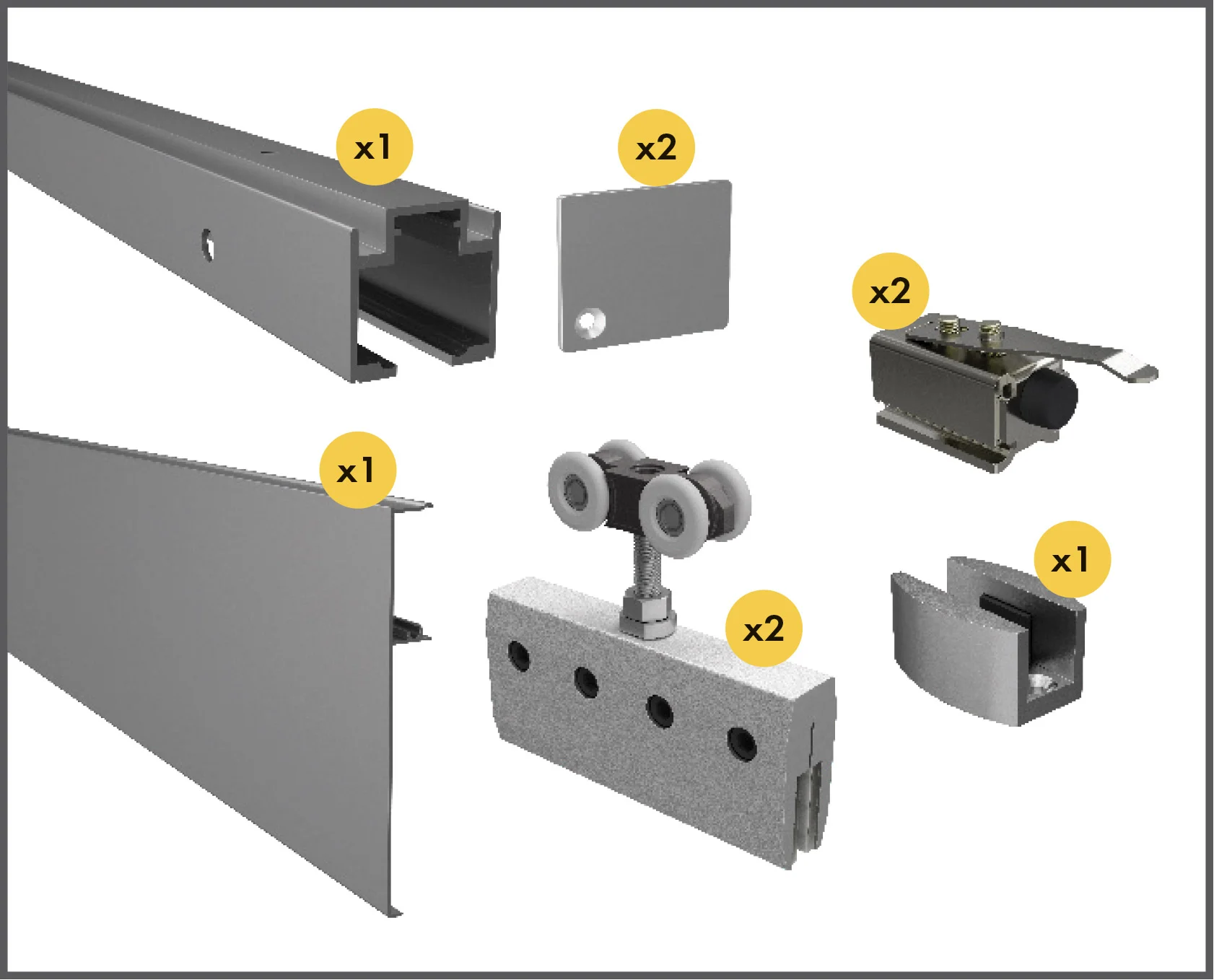 x1

x2

x2

x1

x2

x1