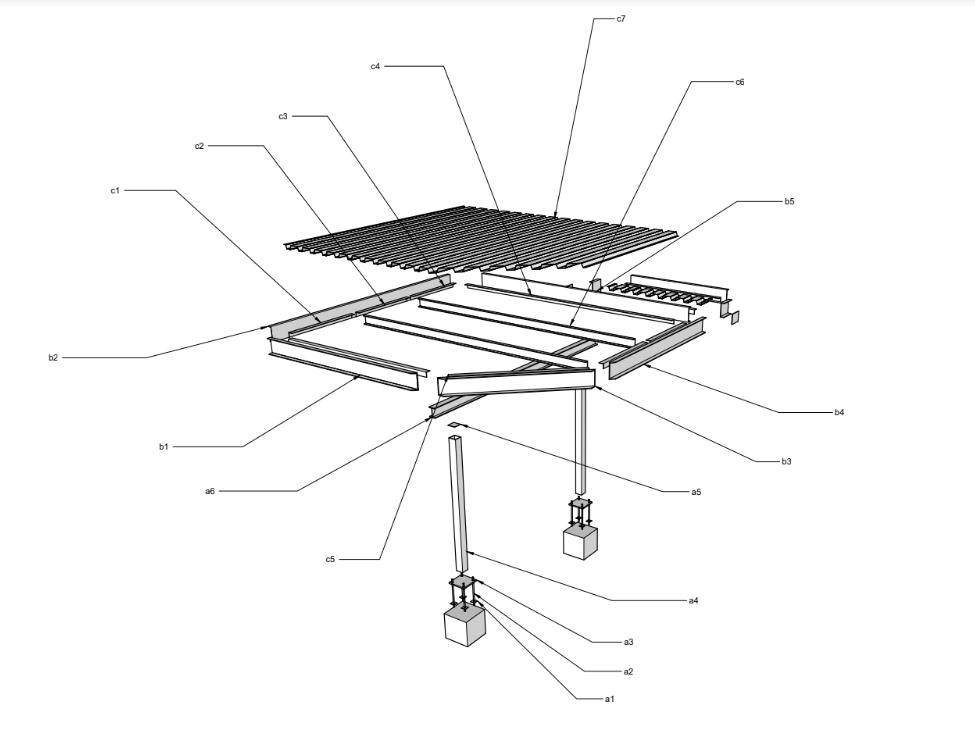 c7
c4
c6
c3
c2
c1
b5
b2
b4
b1
b3
a6
a5
c5
a4
a3
a2
a1