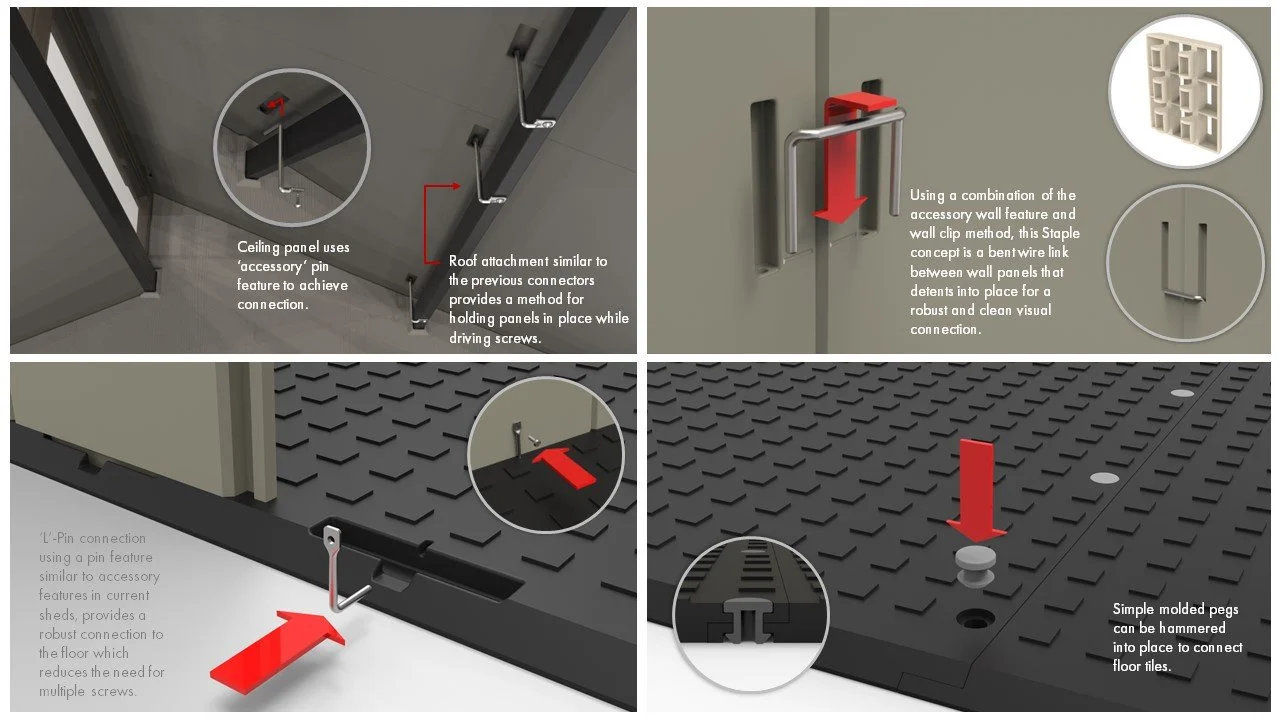 Ceiling panel uses 'accessory' pin feature to achieve connection.

Roof attachment similar to the previous connectors provides a method for holding panels in place while driving screws.

Using a combination of the accessory wall feature and wall clip method, this Staple concept is a bent wire link between wall panels that detents into place for a robust and clean visual connection.

'L'-Pin connection using a pin feature similar to accessory features in current sheds, provides a robust connection to the floor which reduces the need for multiple screws.

Simple molded pegs can be hammered into place to connect floor tiles.