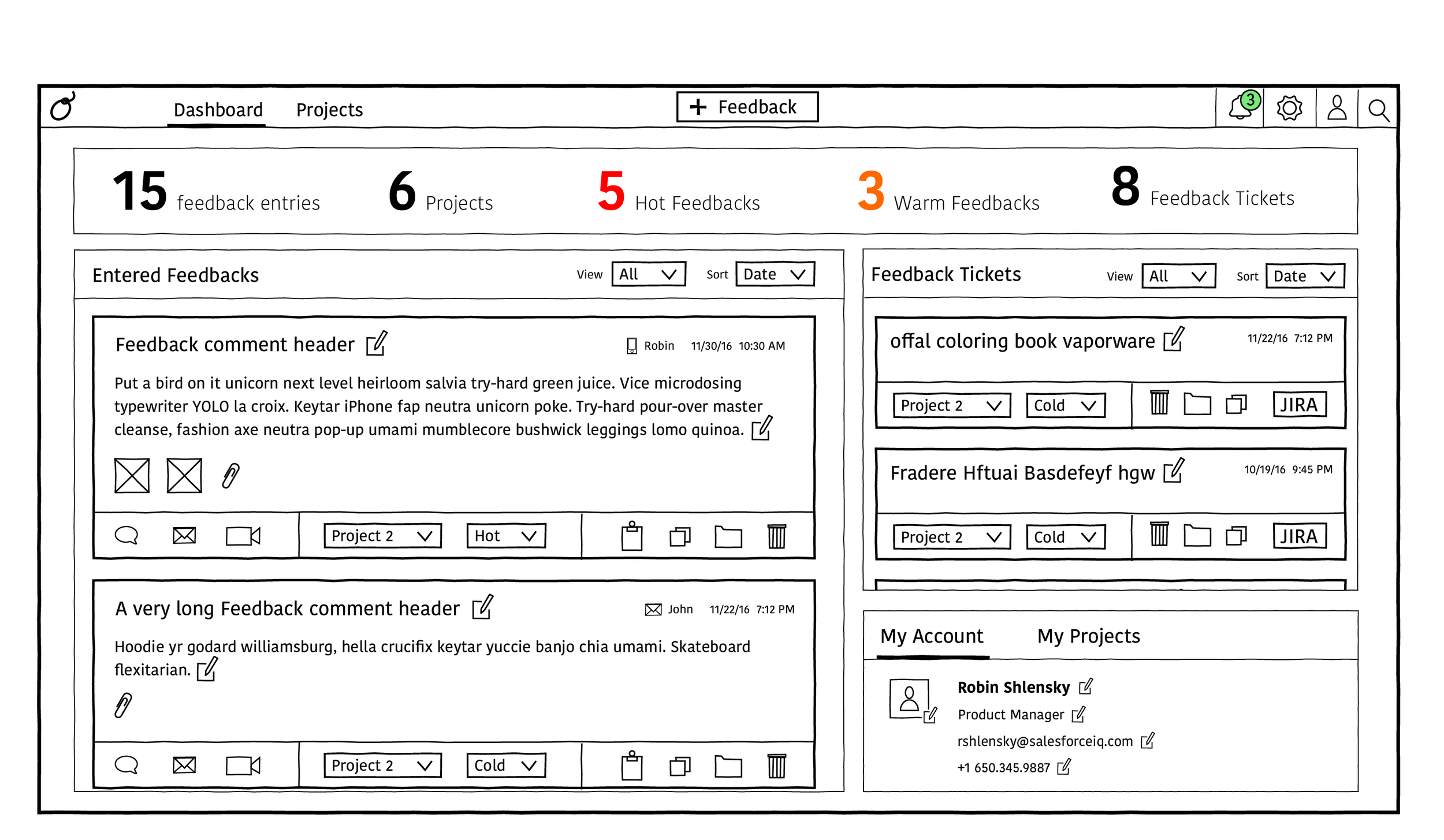 Dashboard Projects

+ Feedback

3

15 feedback entries

6 Projects

5 Hot Feedbacks

3 Warm Feedbacks

8 Feedback Tickets

Entered Feedbacks View All Sort Date

Feedback comment header Robin 11/30/16 10:30 AM

Put a bird on it unicorn next level heirloom salvia try-hard green juice. Vice microdosing typewriter YOLO la croix. Keytar iPhone fap neutra unicorn poke. Try-hard pour-over master cleanse, fashion axe neutra pop-up umami mumblecore bushwick leggings lomo quinoa.

Project 2 Hot

A very long Feedback comment header John 11/22/16 7:12 PM

Hoodie yr godard williamsburg, hella crucifix keytar yuccie banjo chia umami. Skateboard flexitarian.

Project 2 Cold

Feedback Tickets View All Sort Date

offal coloring book vaporware 11/22/16 7:12 PM

Project 2 Cold JIRA

Fradere Hftuai Basdefeyf hgw 10/19/16 9:45 PM

Project 2 Cold JIRA

My Account My Projects

Robin Shlensky
Product Manager
rshlensky@salesforceiq.com
+1 650.345.9887