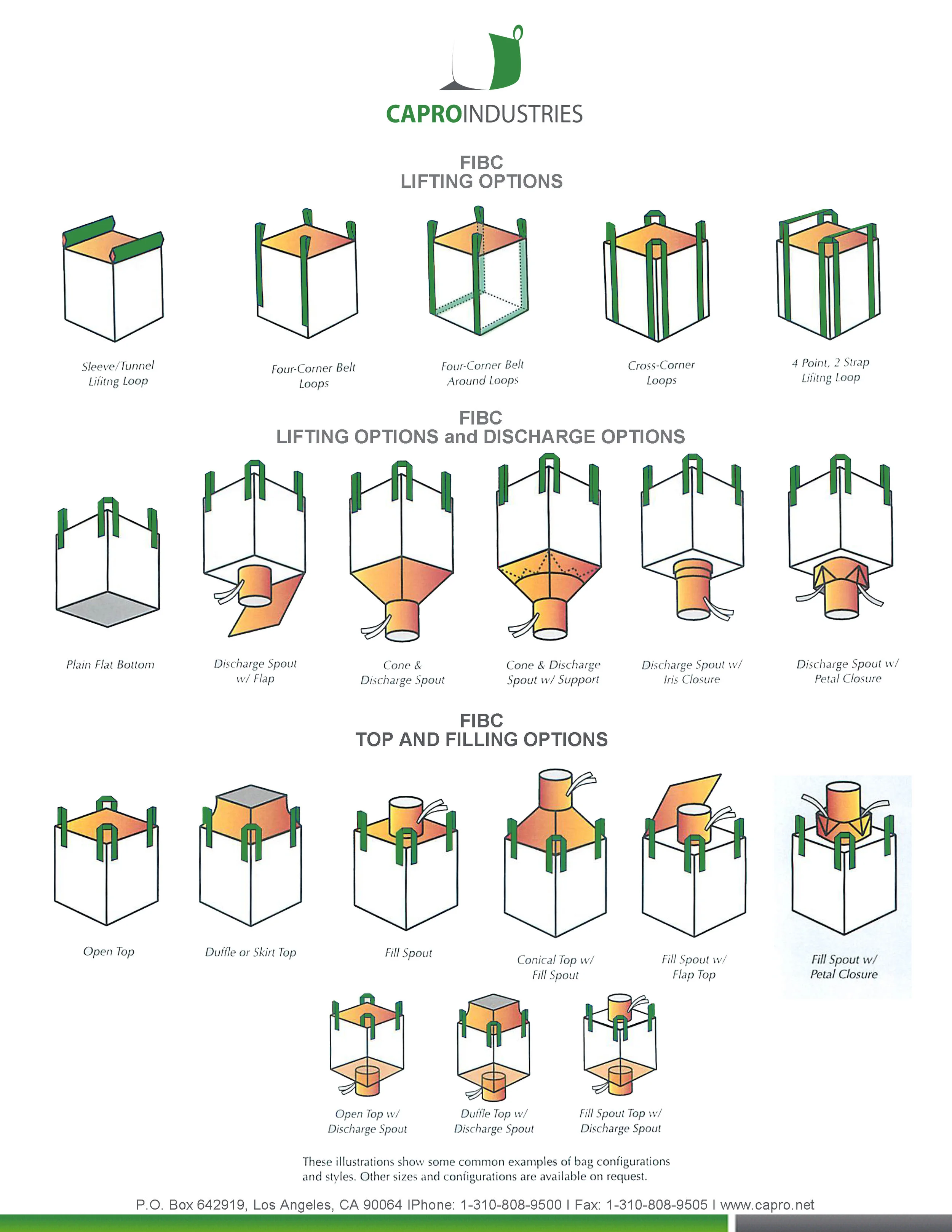 CAPROINDUSTRIES

FIBC
LIFTING OPTIONS

Sleeve/Tunnel Lifitng Loop

Four-Corner Belt Loops

Four-Corner Belt Around Loops

Cross-Corner Loops

4 Point, 2 Strap Lifitng Loop

FIBC
LIFTING OPTIONS and DISCHARGE OPTIONS

Plain Flat Bottom

Discharge Spout w/ Flap

Cone & Discharge Spout

Cone & Discharge Spout w/ Support

Discharge Spout w/ Iris Closure

Discharge Spout w/ Petal Closure

FIBC
TOP AND FILLING OPTIONS

Open Top

Duffle or Skirt Top

Fill Spout

Conical Top w/ Fill Spout

Fill Spout w/ Flap Top

Fill Spout w/ Petal Closure

Open Top w/ Discharge Spout

Duffle Top w/ Discharge Spout

Fill Spout Top w/ Discharge Spout

These illustrations show some common examples of bag configurations and styles. Other sizes and configurations are available on request.

P.O. Box 642919, Los Angeles, CA 90064 IPhone: 1-310-808-9500 I Fax: 1-310-808-9505 I www.capro.net